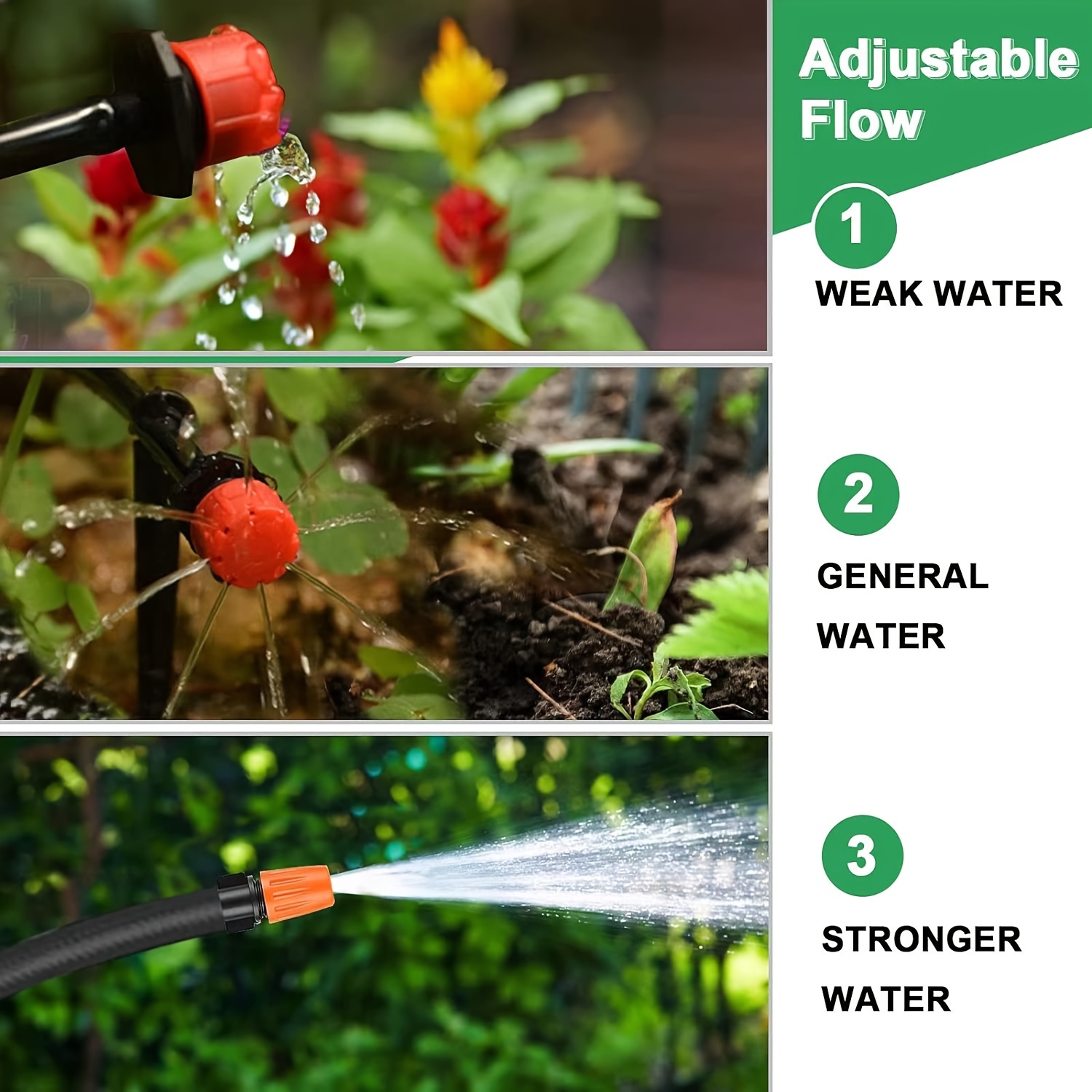 Adjustable Flow

1

WEAK WATER

2

GENERAL WATER

3

STRONGER WATER