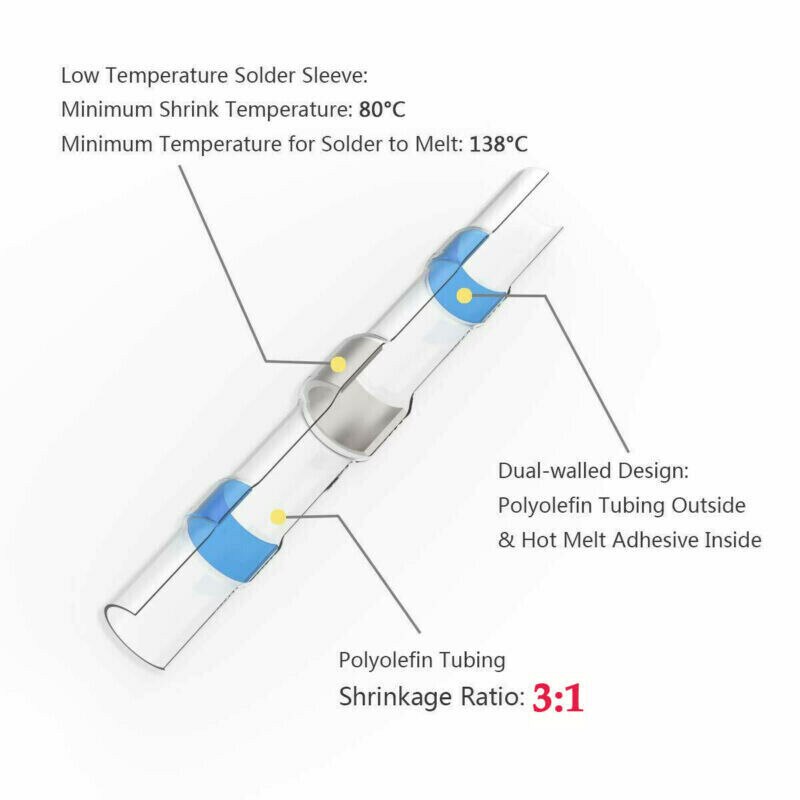 Low Temperature Solder Sleeve:
Minimum Shrink Temperature: 80°C
Minimum Temperature for Solder to Melt: 138°C

Dual-walled Design:
Polyolefin Tubing Outside
& Hot Melt Adhesive Inside

Polyolefin Tubing
Shrinkage Ratio: 3:1