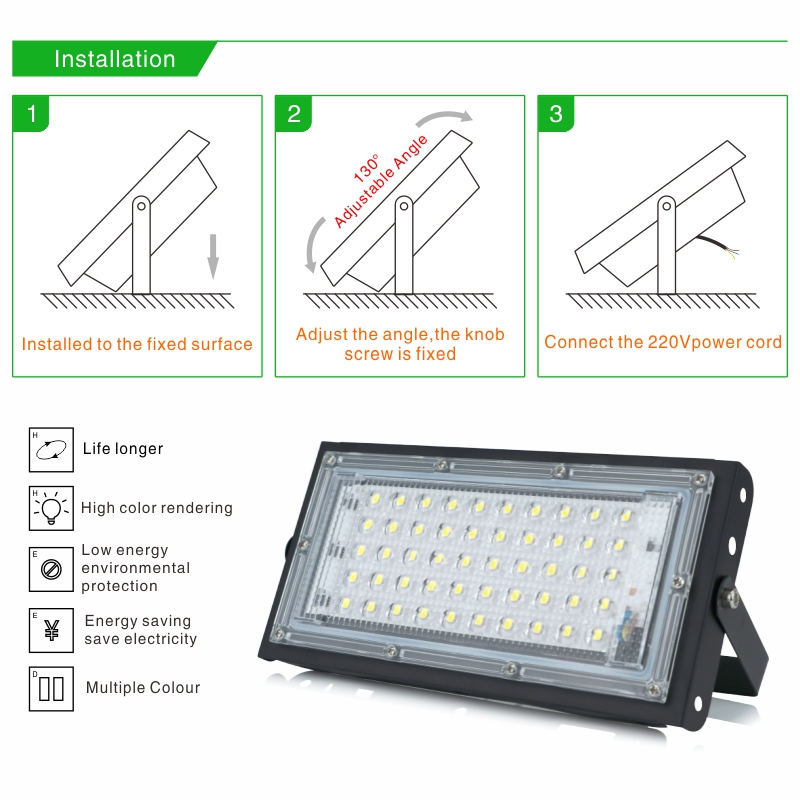 Installation

1

Installed to the fixed surface

2

130° Adjustable Angle

Adjust the angle,the knob screw is fixed

3

Connect the 220Vpower cord

H

Life longer

H

High color rendering

E

Low energy environmental protection

E

¥

Energy saving save electricity

D

Multiple Colour