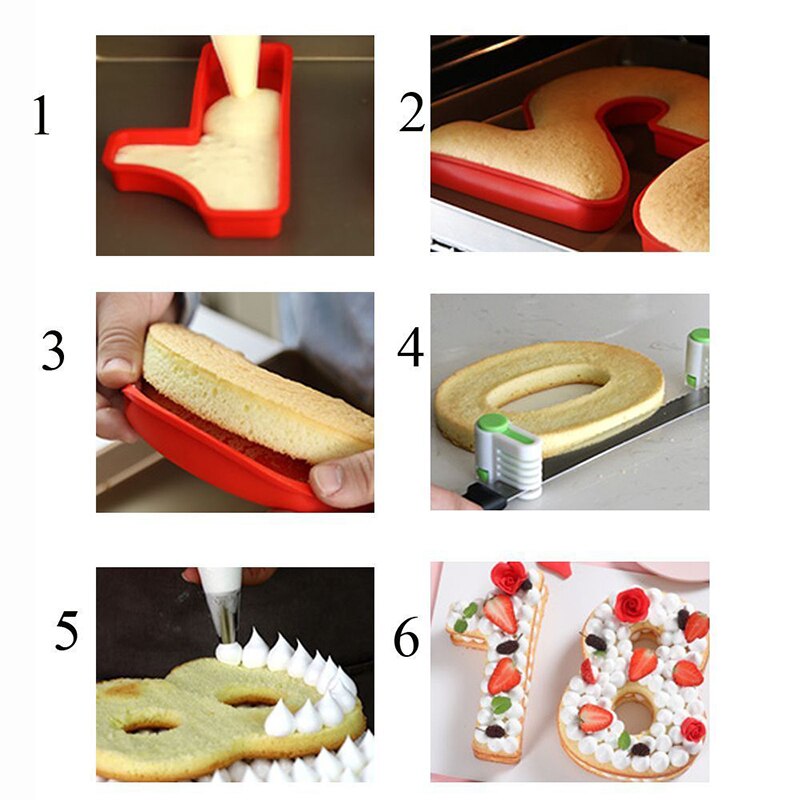 1
2
3
4
5
6