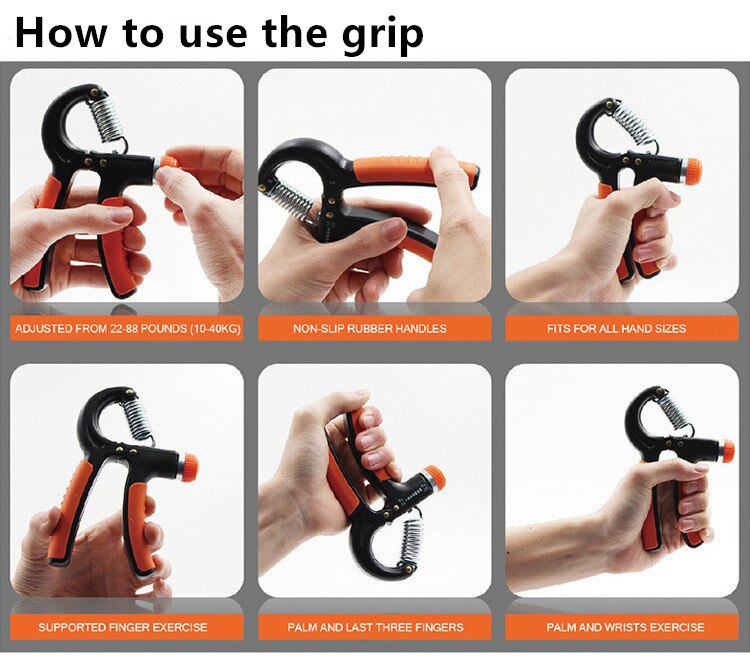 How to use the grip

ADJUSTED FROM 22-88 POUNDS (10-40KG)

NON-SLIP RUBBER HANDLES

FITS FOR ALL HAND SIZES

SUPPORTED FINGER EXERCISE

PALM AND LAST THREE FINGERS

PALM AND WRISTS EXERCISE