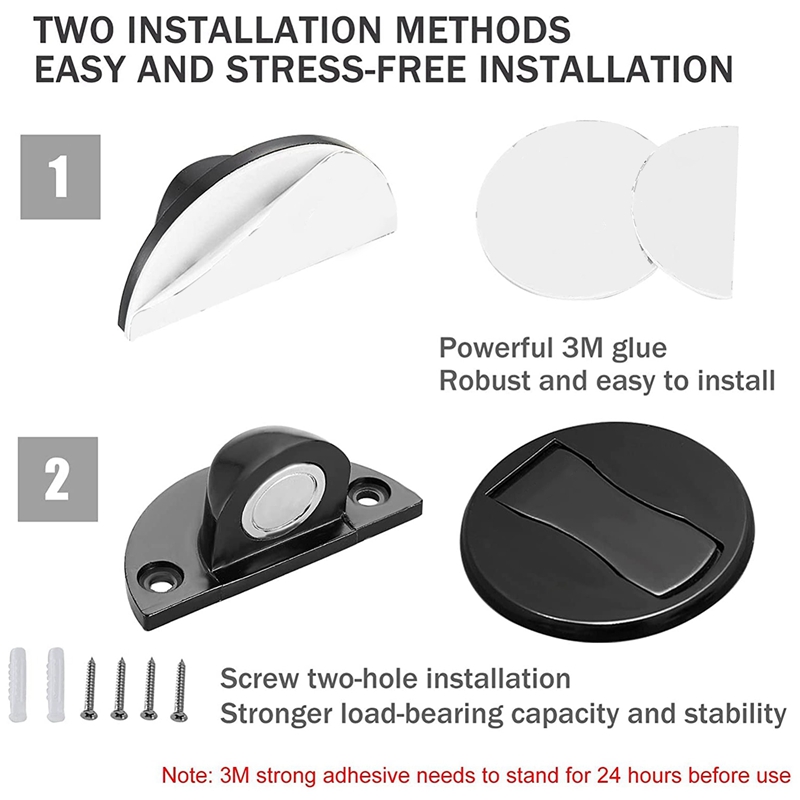 TWO INSTALLATION METHODS
EASY AND STRESS-FREE INSTALLATION

1

Powerful 3M glue
Robust and easy to install

2

Screw two-hole installation
Stronger load-bearing capacity and stability

Note: 3M strong adhesive needs to stand for 24 hours before use