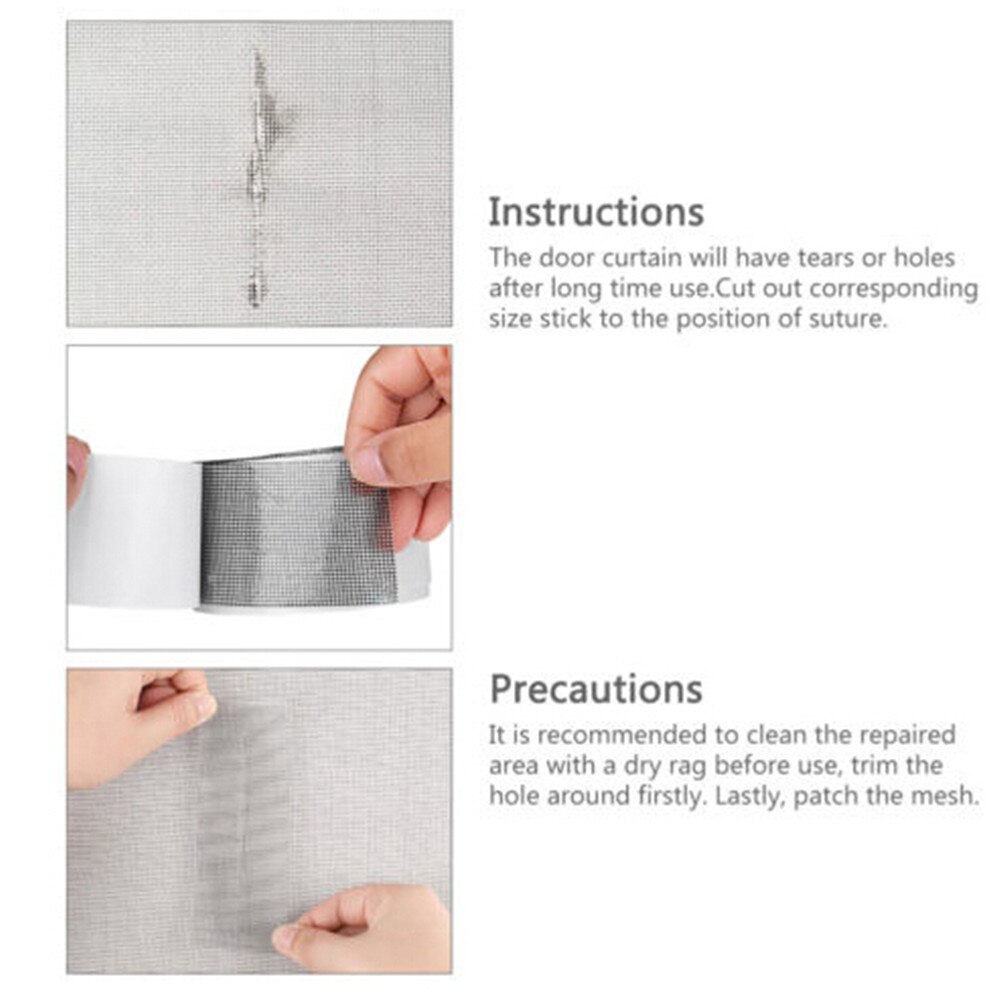 Instructions
The door curtain will have tears or holes after long time use.Cut out corresponding size stick to the position of suture.

Precautions
It is recommended to clean the repaired area with a dry rag before use, trim the hole around firstly. Lastly, patch the mesh.