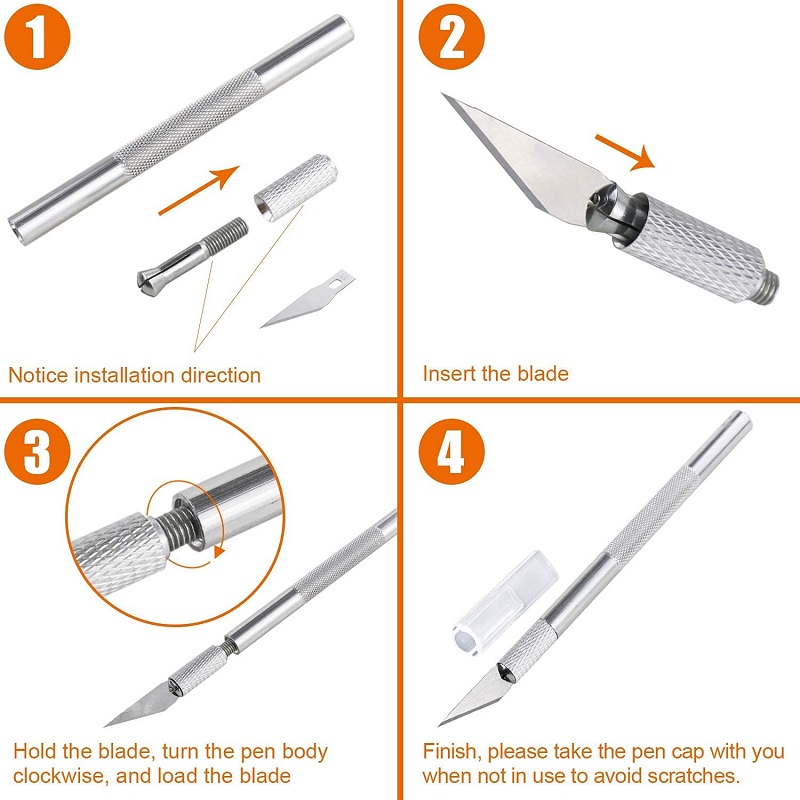 1

Notice installation direction

2

Insert the blade

3

Hold the blade, turn the pen body clockwise, and load the blade

4

Finish, please take the pen cap with you when not in use to avoid scratches.