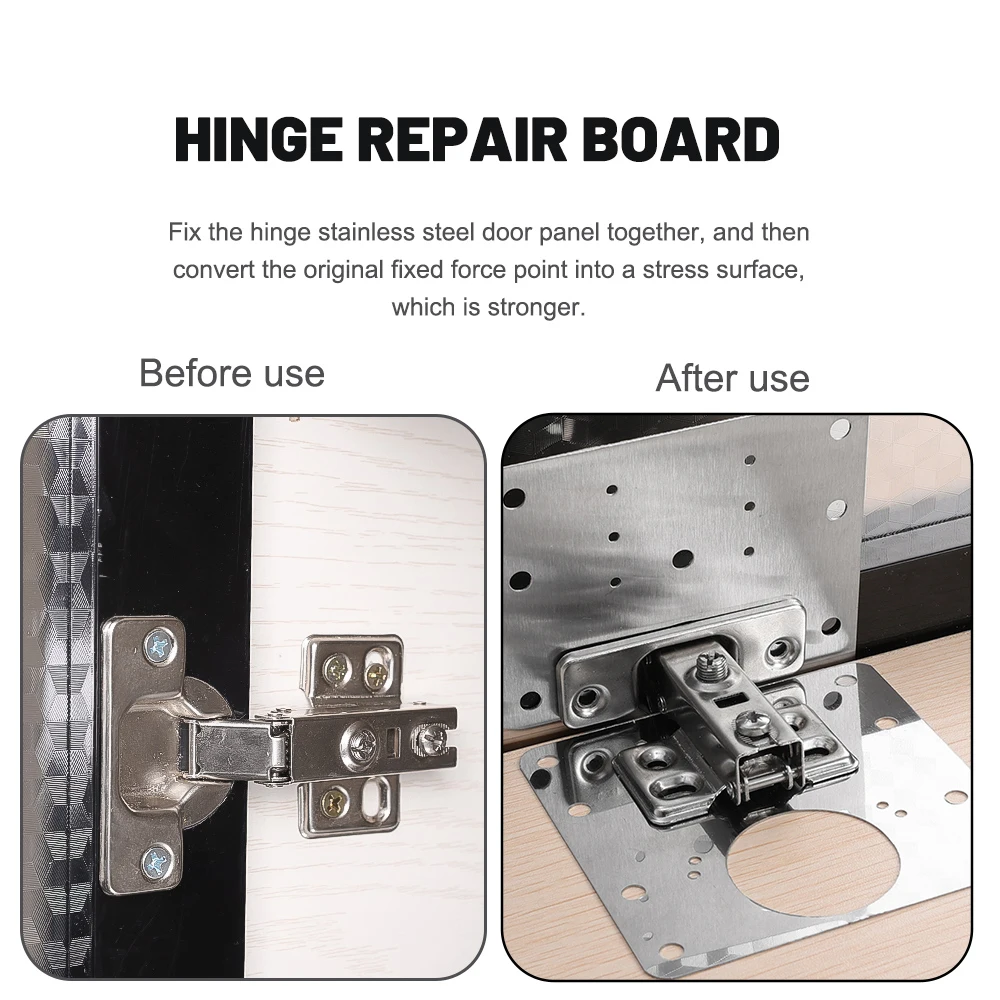 HINGE REPAIR BOARD

Fix the hinge stainless steel door panel together, and then convert the original fixed force point into a stress surface, which is stronger.

Before use

After use