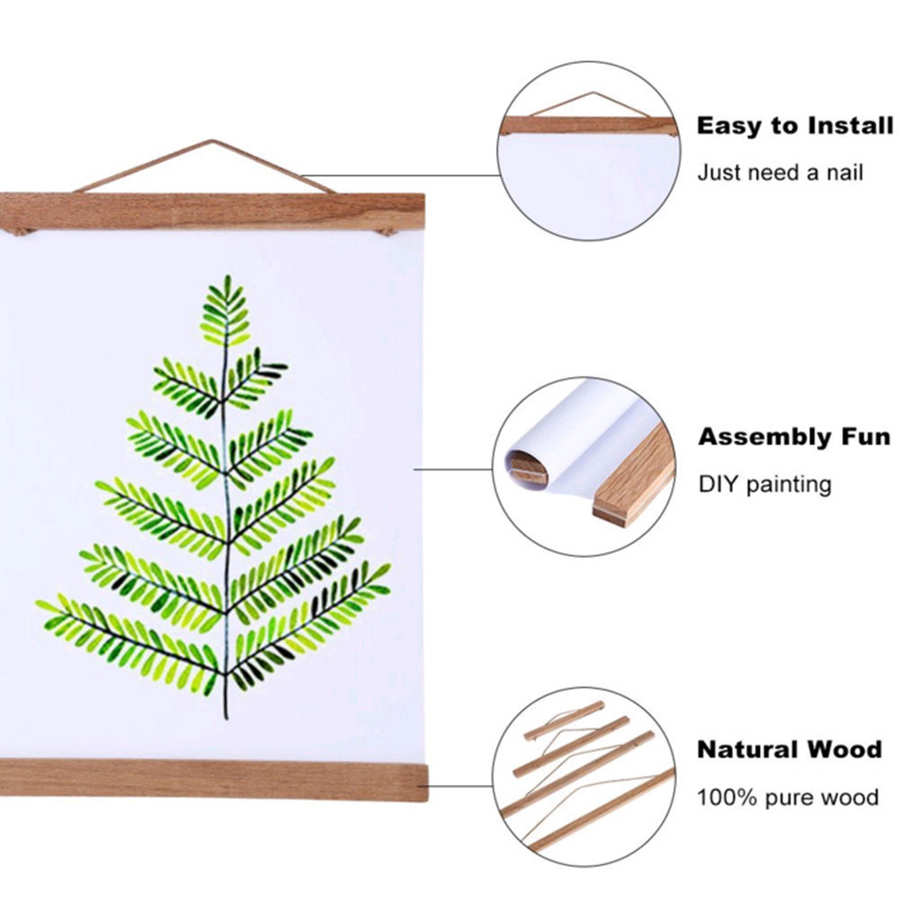 Easy to Install
Just need a nail

Assembly Fun
DIY painting

Natural Wood
100% pure wood