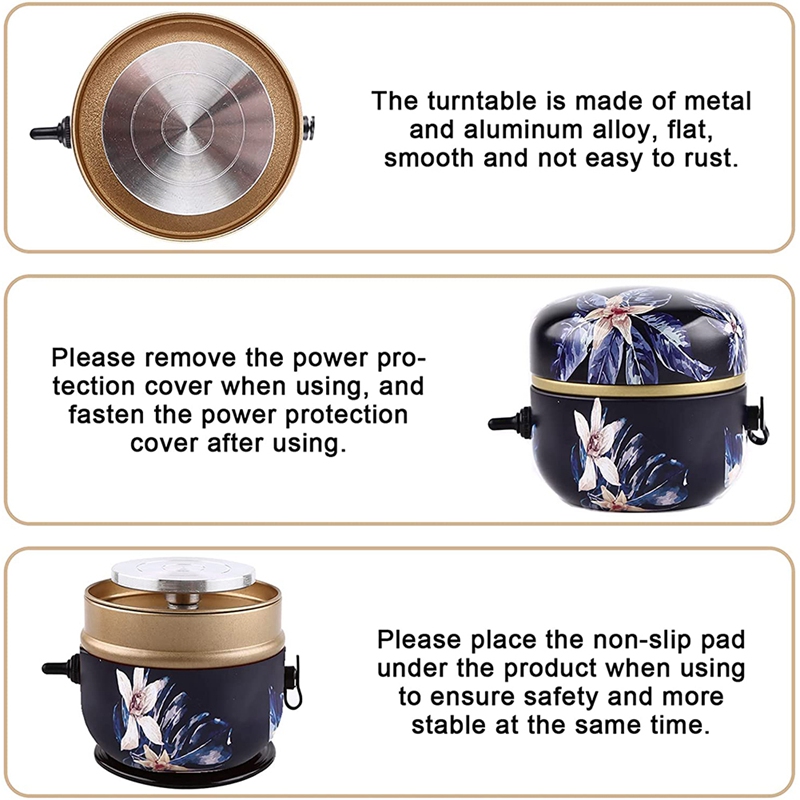 The turntable is made of metal and aluminum alloy, flat, smooth and not easy to rust.

Please remove the power protection cover when using, and fasten the power protection cover after using.

Please place the non-slip pad under the product when using to ensure safety and more stable at the same time.