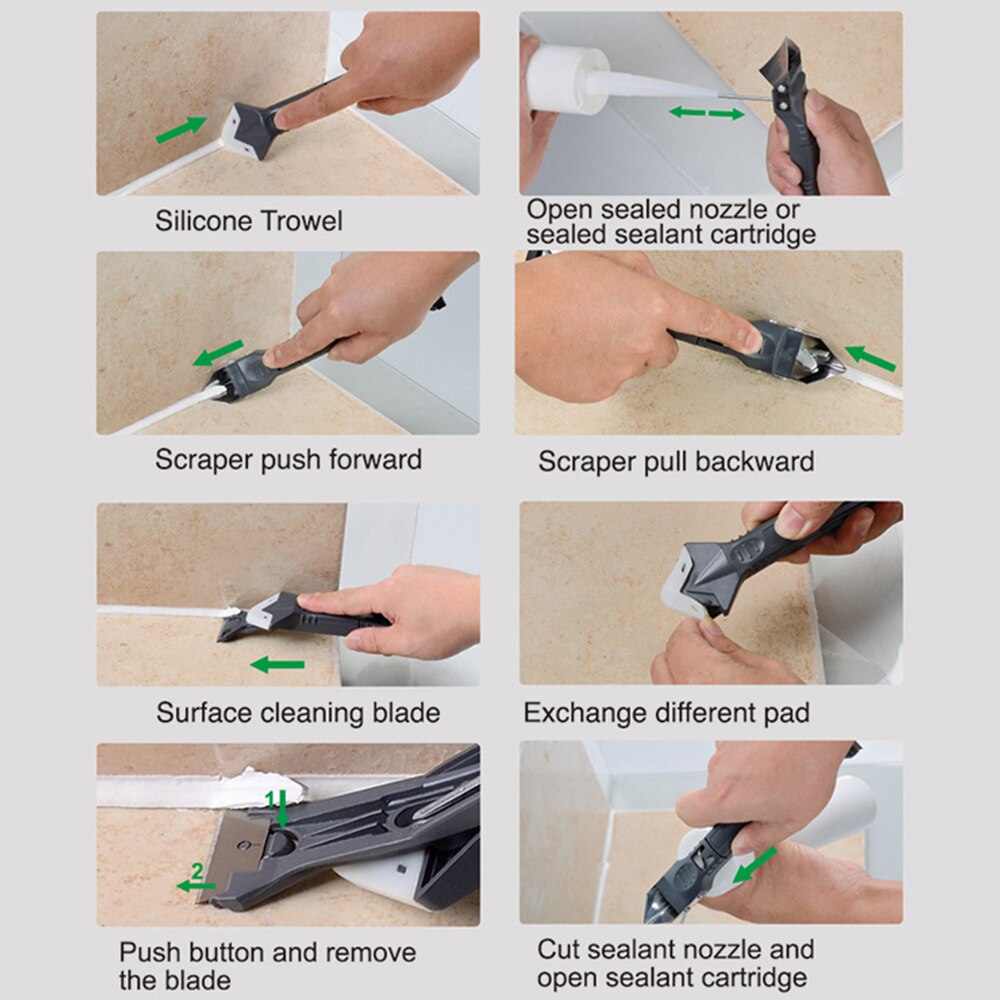 Silicone Trowel

Open sealed nozzle or sealed sealant cartridge

Scraper push forward

Scraper pull backward

Surface cleaning blade

Exchange different pad

1

2

Push button and remove the blade

Cut sealant nozzle and open sealant cartridge