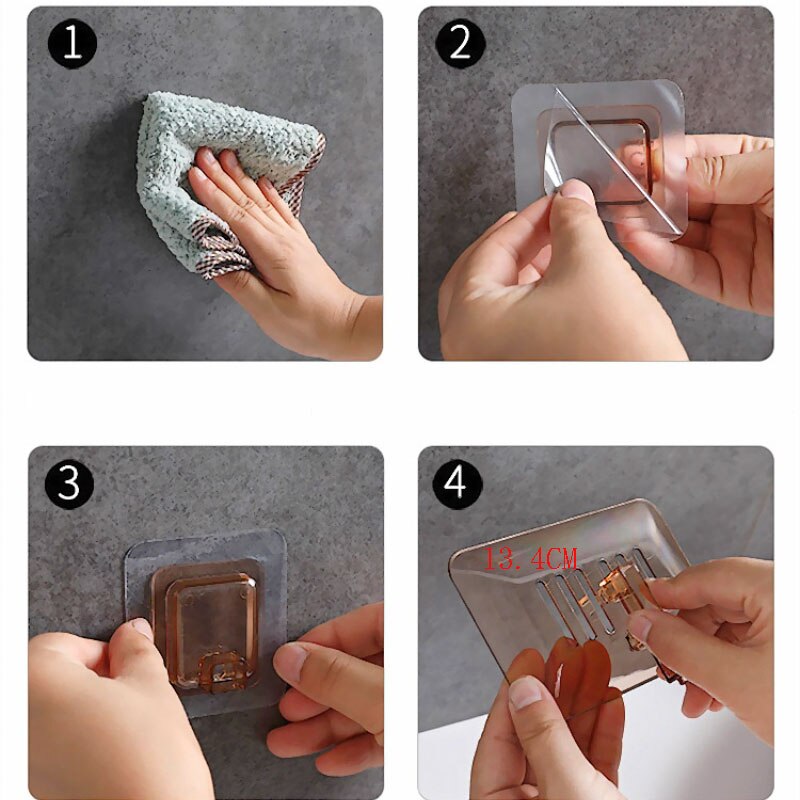 1

2

3

4

13.4CM