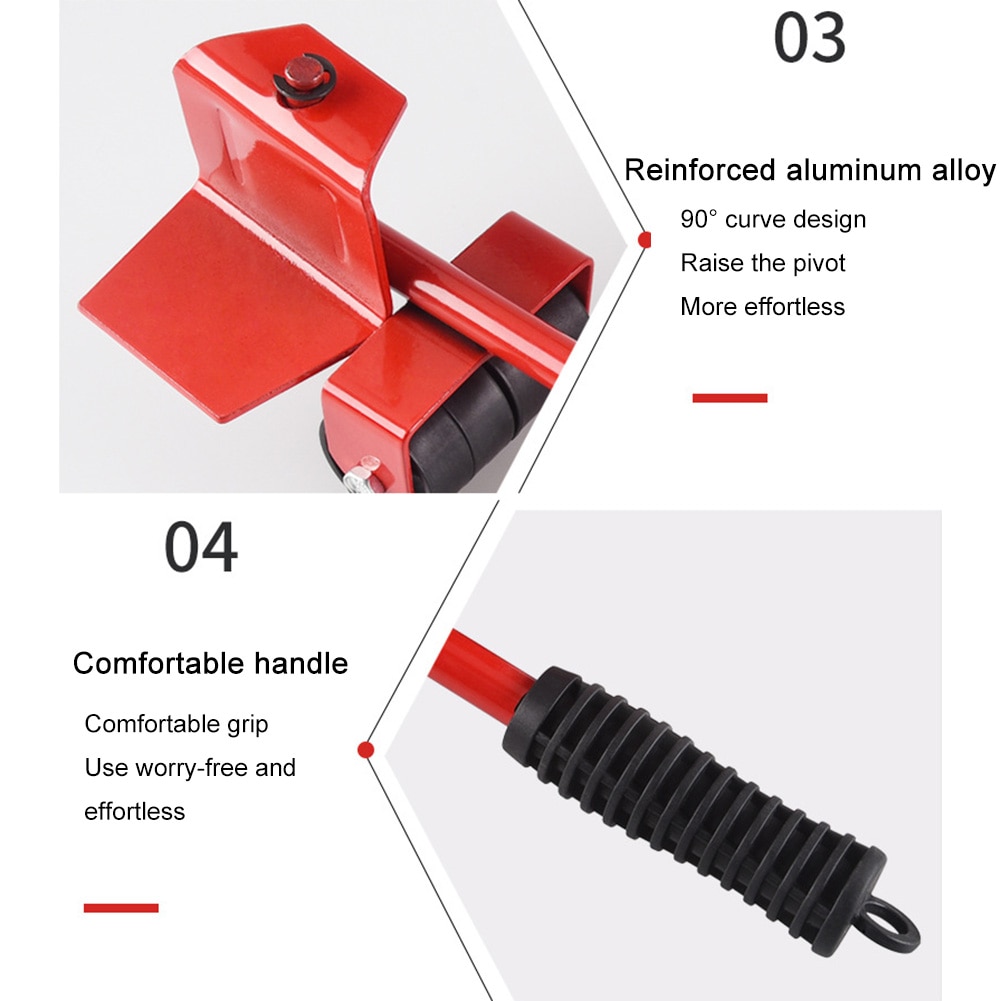 03

Reinforced aluminum alloy

90° curve design

Raise the pivot

More effortless

04

Comfortable handle

Comfortable grip

Use worry-free and effortless