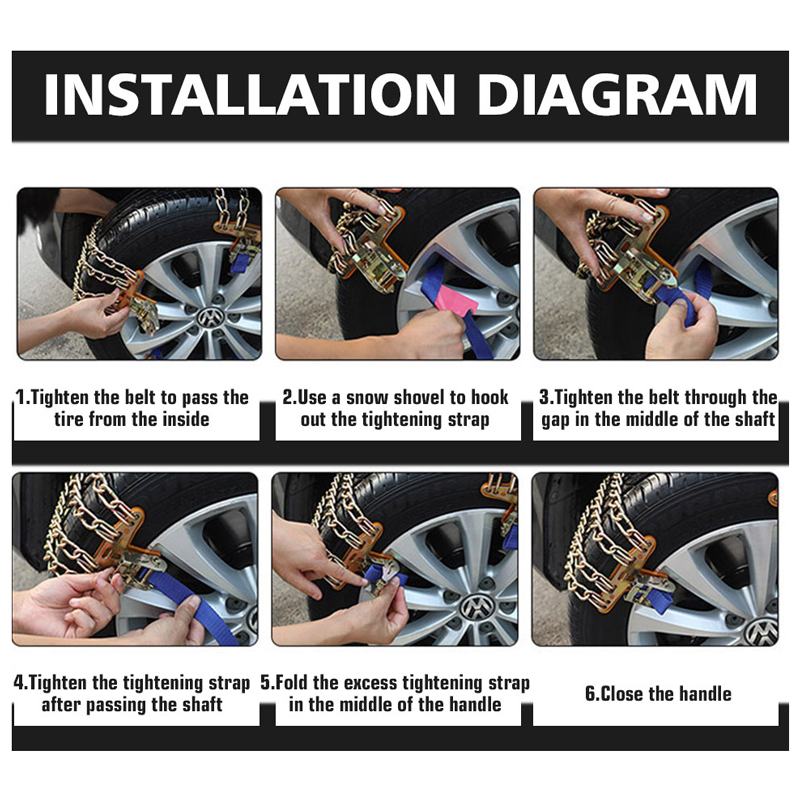 INSTALLATION DIAGRAM

1.Tighten the belt to pass the tire from the inside

2.Use a snow shovel to hook out the tightening strap

3.Tighten the belt through the gap in the middle of the shaft

4.Tighten the tightening strap after passing the shaft

5.Fold the excess tightening strap in the middle of the handle

6.Close the handle