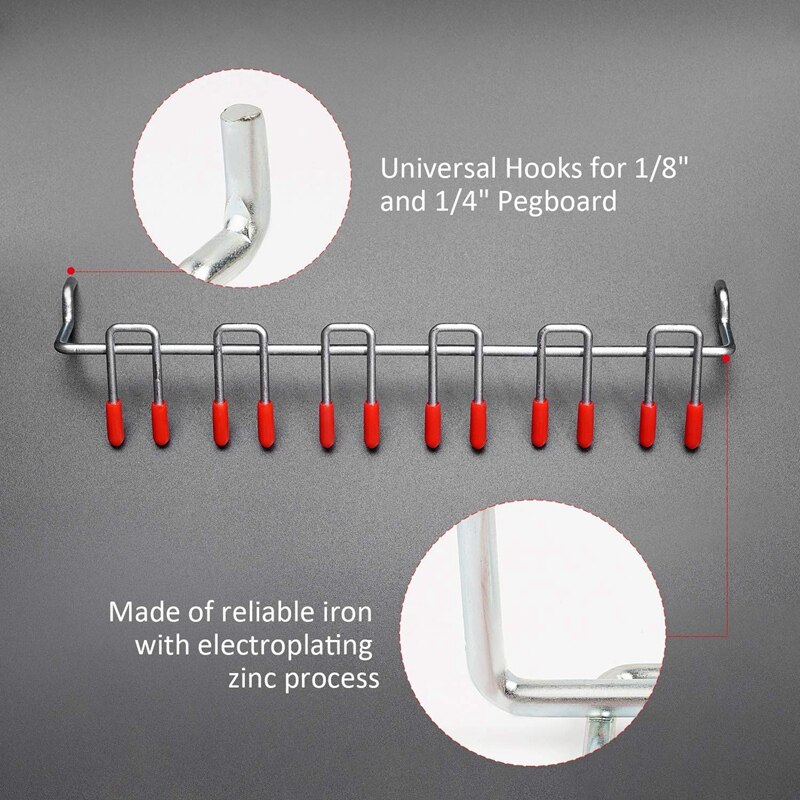 Universal Hooks for 1/8" and 1/4" Pegboard

Made of reliable iron with electroplating zinc process