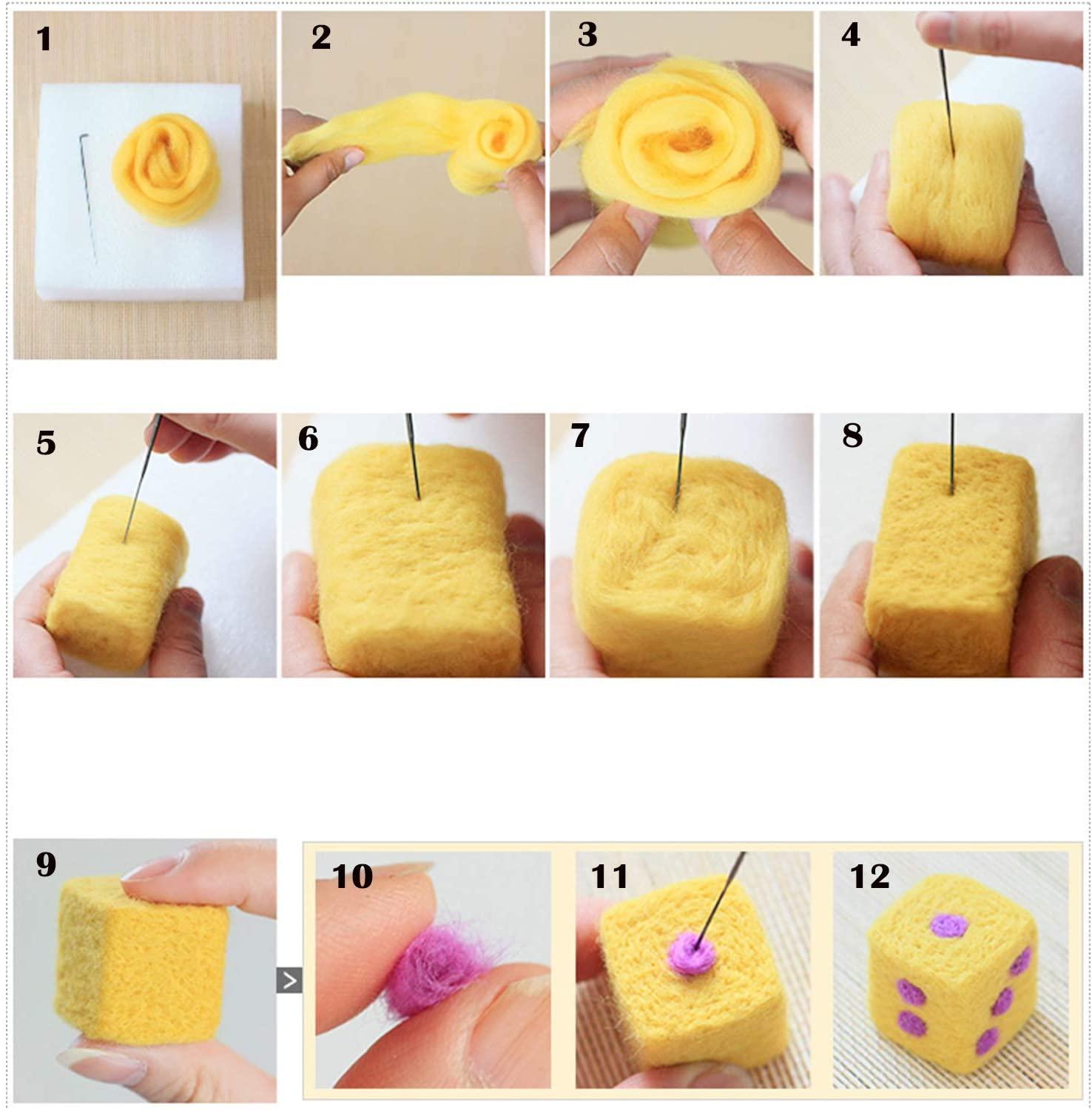 1

2

3

4

5

6

7

8

9

>

10

11

12