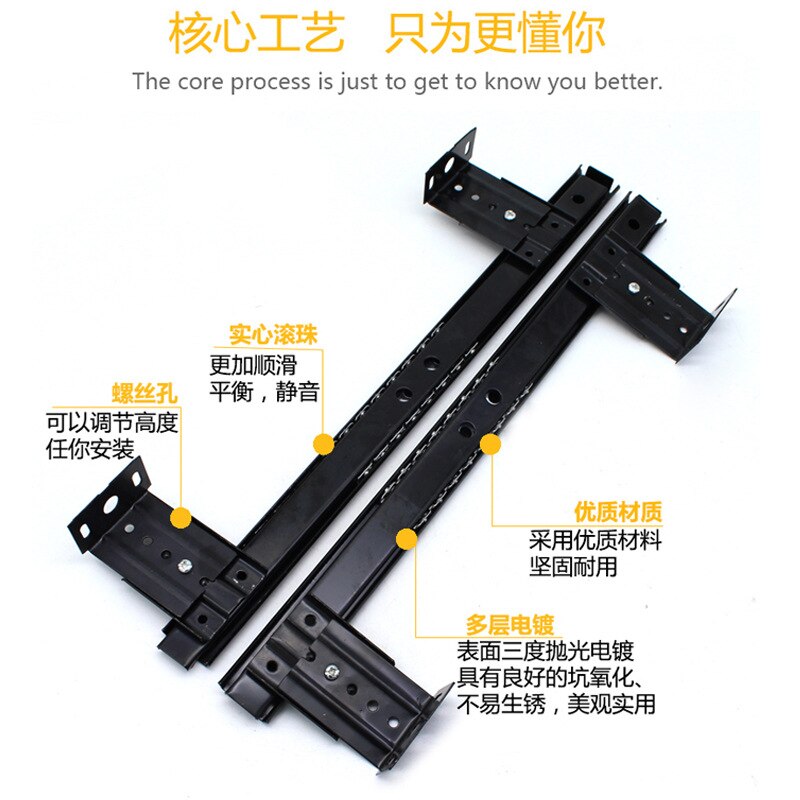 核心工艺　只为更懂你

The core process is just to get to know you better.

实心滚珠
更加顺滑
平衡，静音

螺丝孔
可以调节高度
任你安装

优质材质
采用优质材料
坚固耐用

多层电镀
表面三度抛光电镀
具有良好的坑氧化、
不易生锈，美观实用