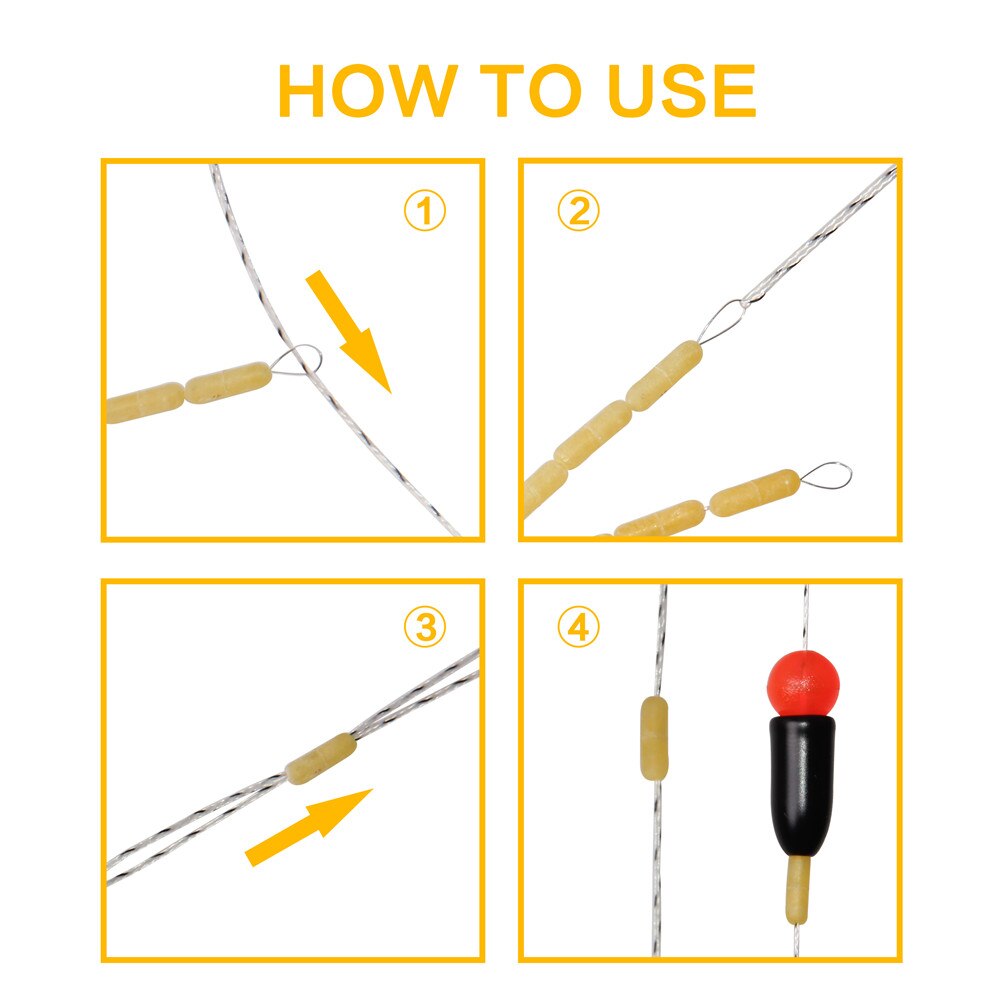 HOW TO USE

①

②

③

④