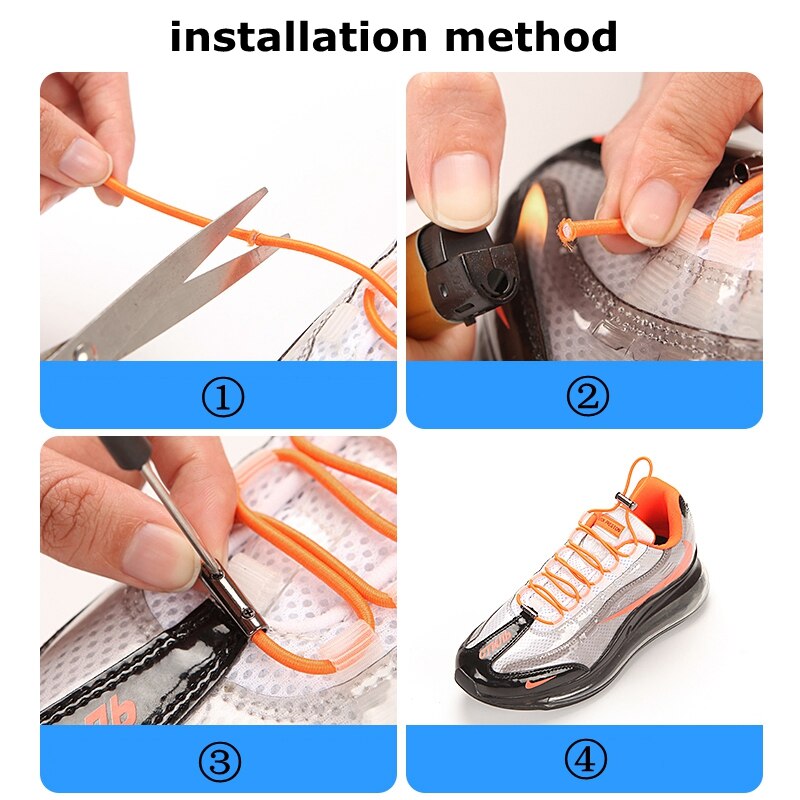 installation method

①

②

③

④