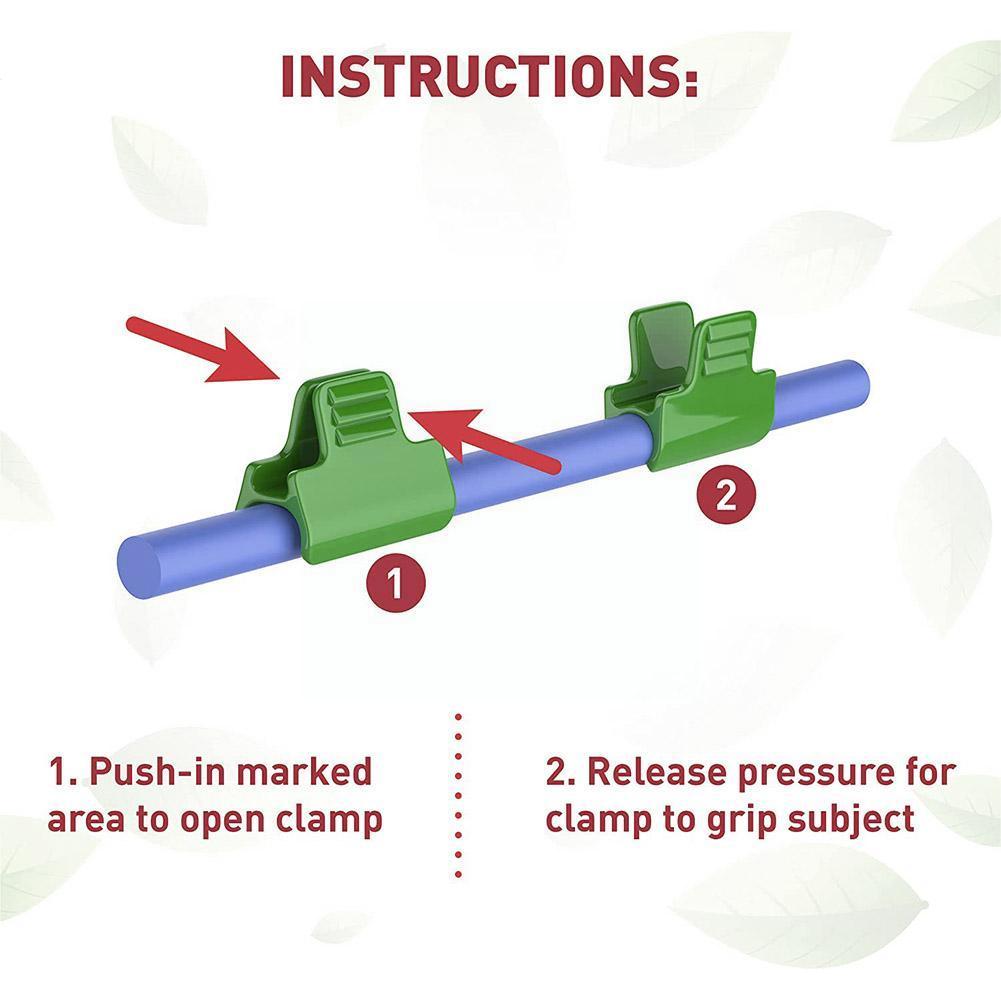 INSTRUCTIONS:

1

2

1. Push-in marked area to open clamp

2. Release pressure for clamp to grip subject