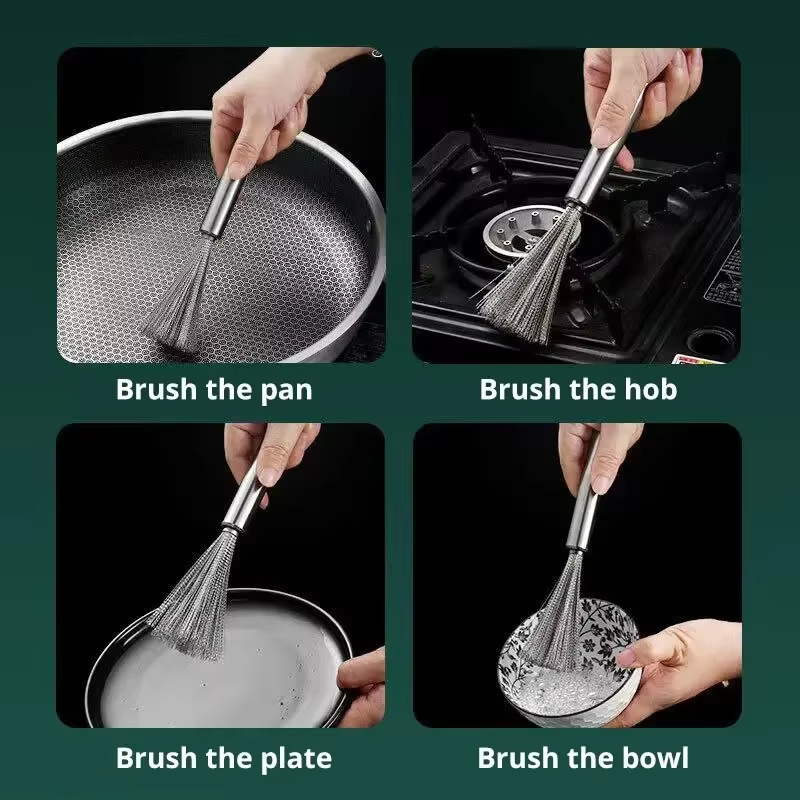 Brush the pan

Brush the hob

Brush the plate

Brush the bowl