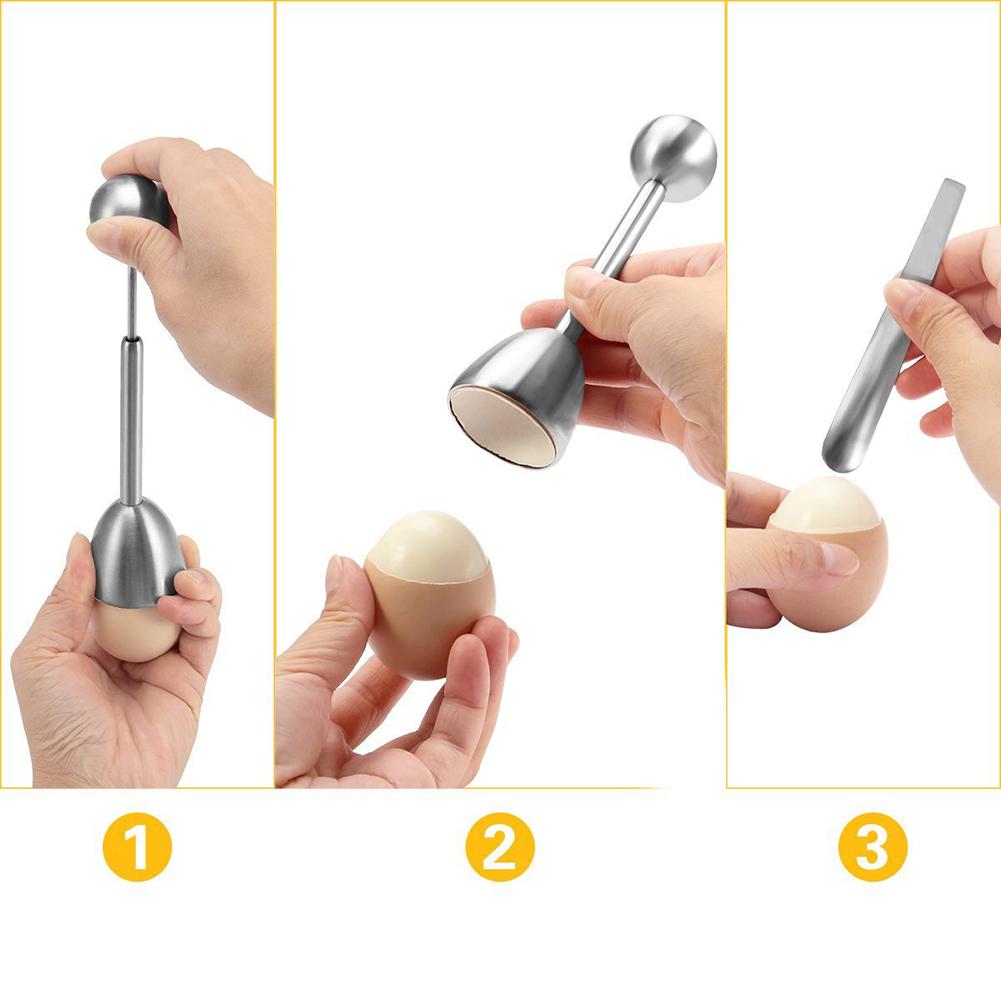 1

2

3