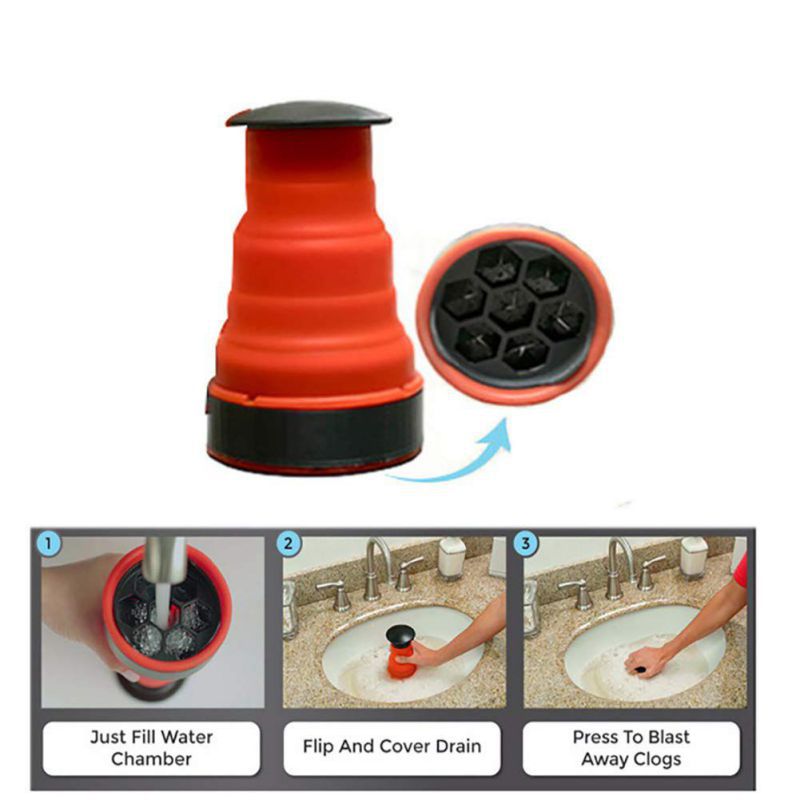 1

Just Fill Water Chamber

2

Flip And Cover Drain

3

Press To Blast Away Clogs