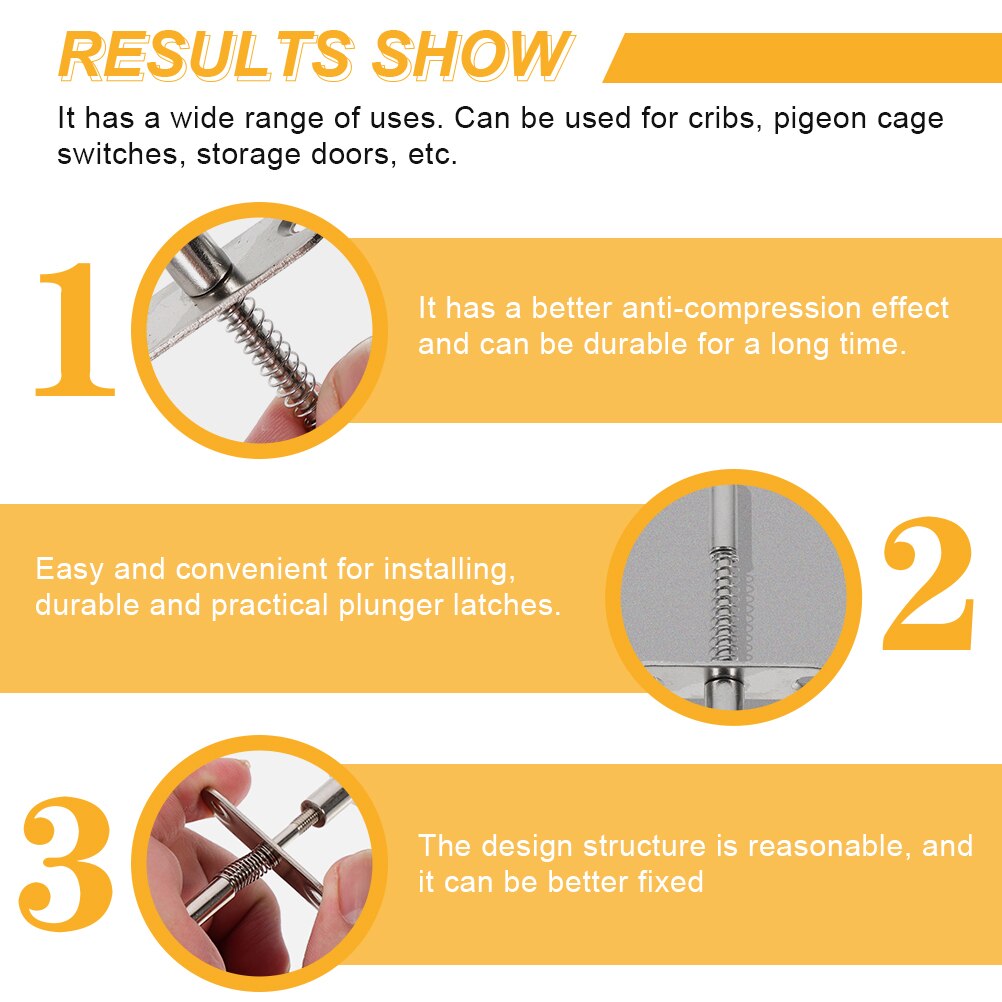 RESULTS SHOW

It has a wide range of uses. Can be used for cribs, pigeon cage switches, storage doors, etc.

1

It has a better anti-compression effect and can be durable for a long time.

Easy and convenient for installing, durable and practical plunger latches.

2

3

The design structure is reasonable, and it can be better fixed