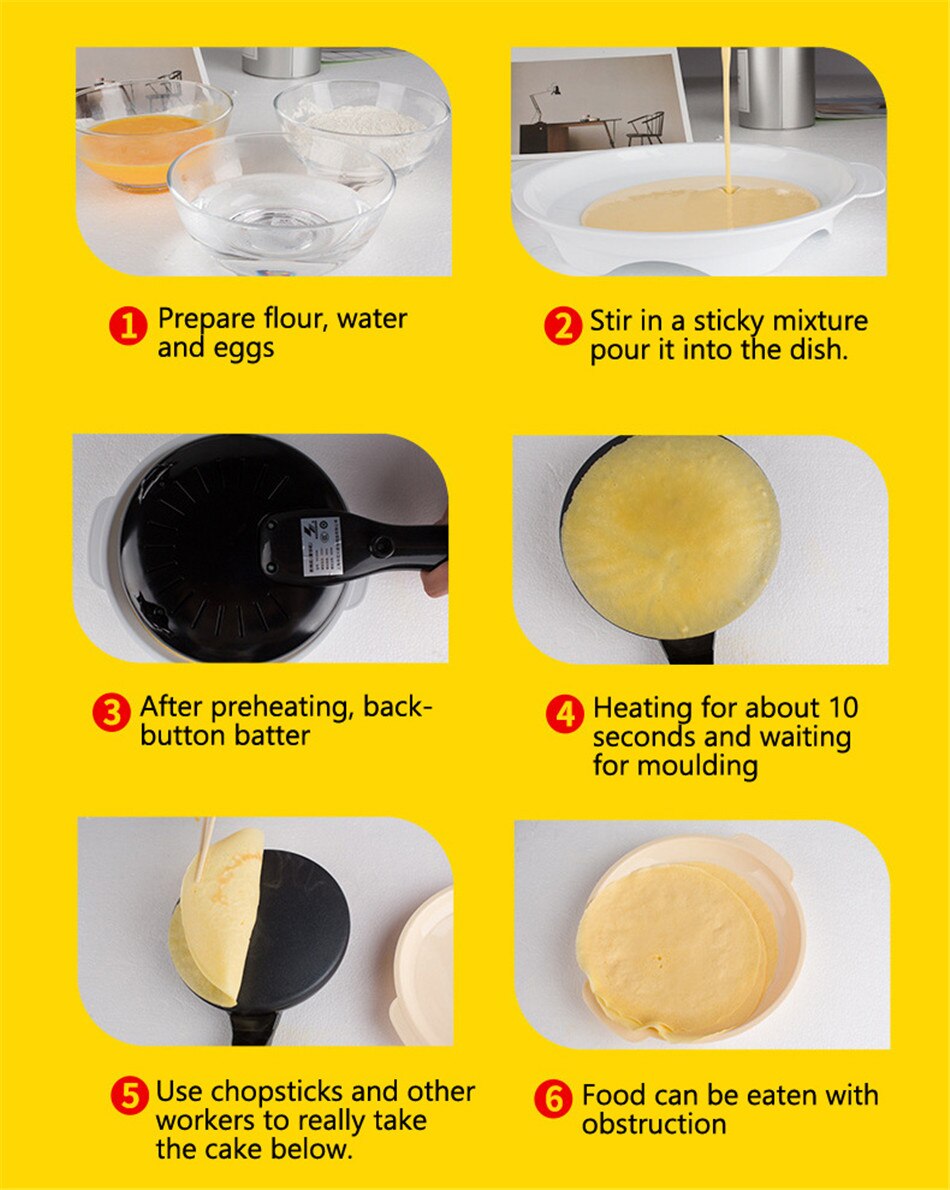 1 Prepare flour, water and eggs

2 Stir in a sticky mixture pour it into the dish.

3 After preheating, back-button batter

4 Heating for about 10 seconds and waiting for moulding

5 Use chopsticks and other workers to really take the cake below.

6 Food can be eaten with obstruction