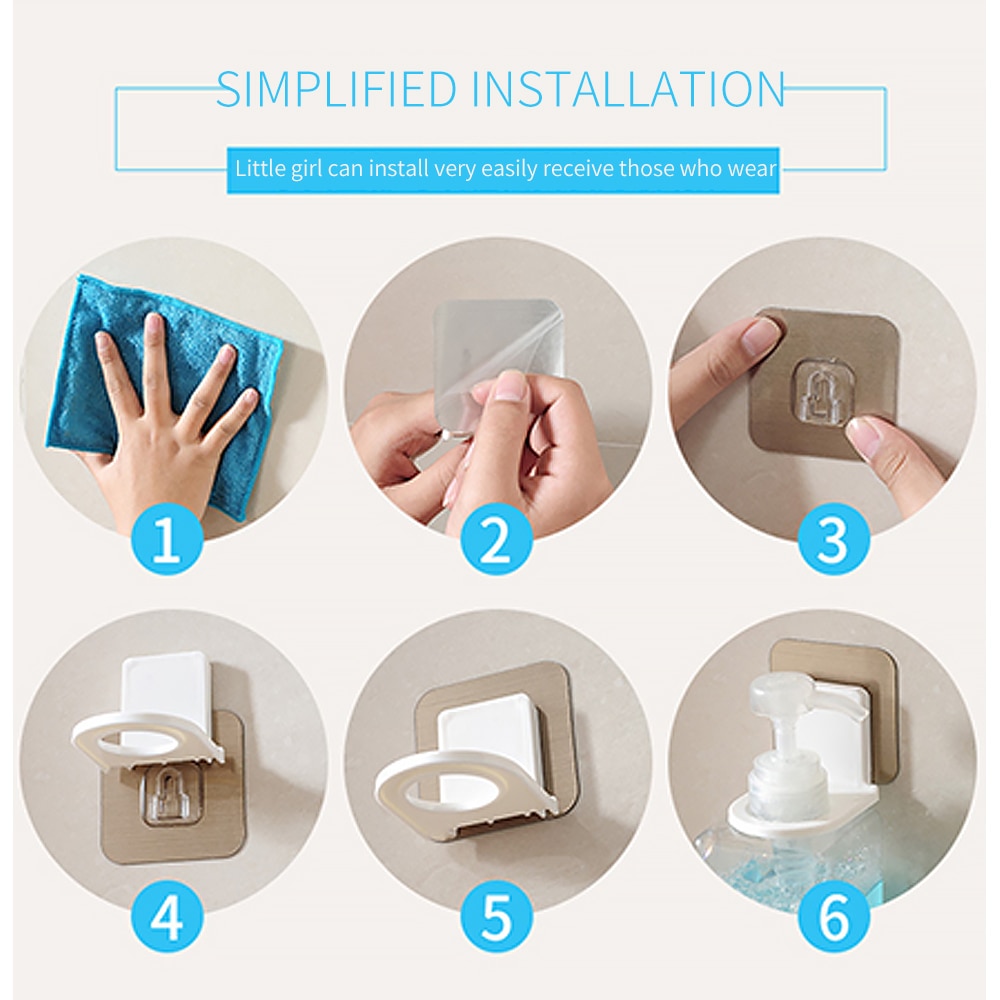 SIMPLIFIED INSTALLATION

Little girl can install very easily receive those who wear

1

2

3

4

5

6