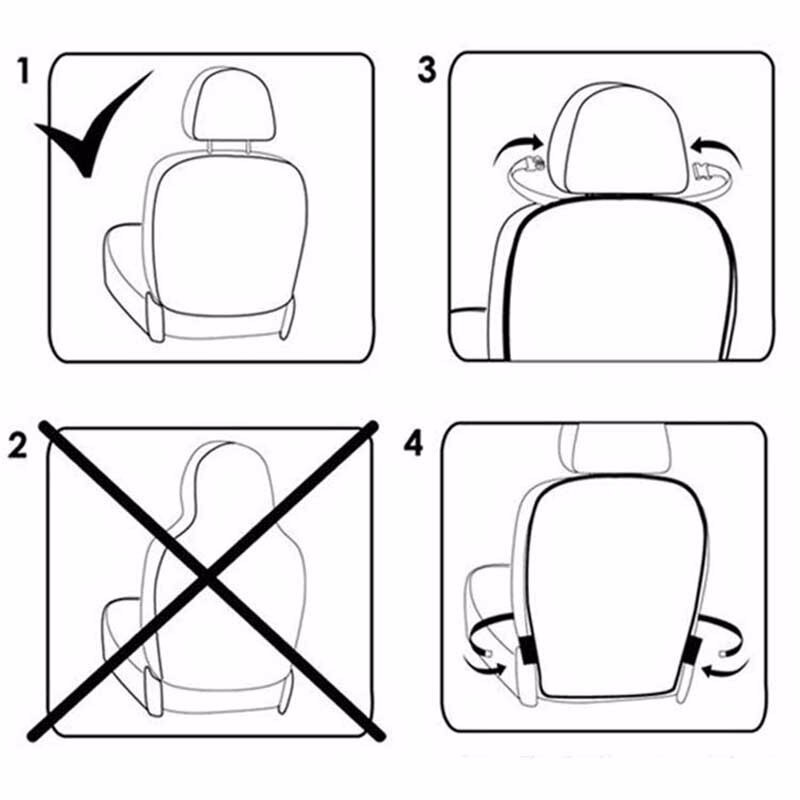 1

3

2

4