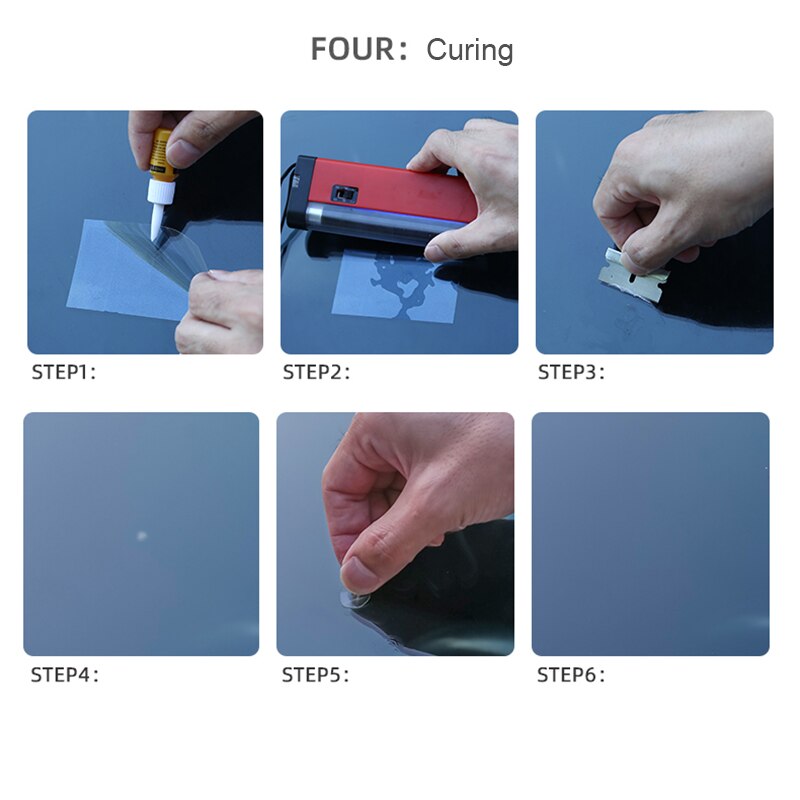 FOUR: Curing

STEP1:

STEP2:

STEP3:

STEP4:

STEP5:

STEP6: