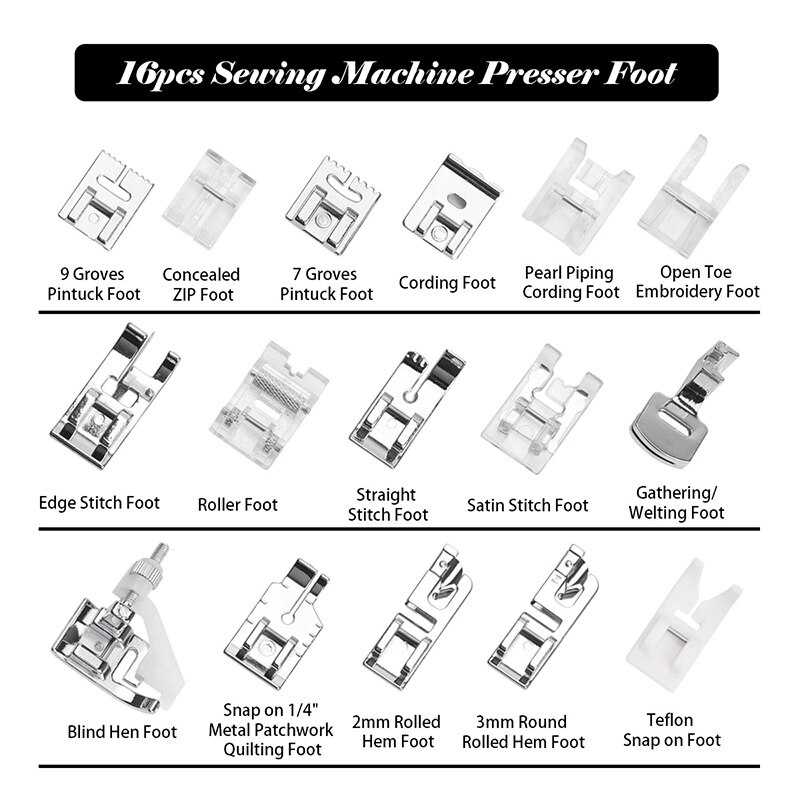 16pcs Sewing Machine Presser Foot

9 Groves Pintuck Foot

Concealed ZIP Foot

7 Groves Pintuck Foot

Cording Foot

Pearl Piping Cording Foot

Open Toe Embroidery Foot

Edge Stitch Foot

Roller Foot

Straight Stitch Foot

Satin Stitch Foot

Gathering/ Welting Foot

Blind Hen Foot

Snap on 1/4" Metal Patchwork Quilting Foot

2mm Rolled Hem Foot

3mm Round Rolled Hem Foot

Teflon Snap on Foot