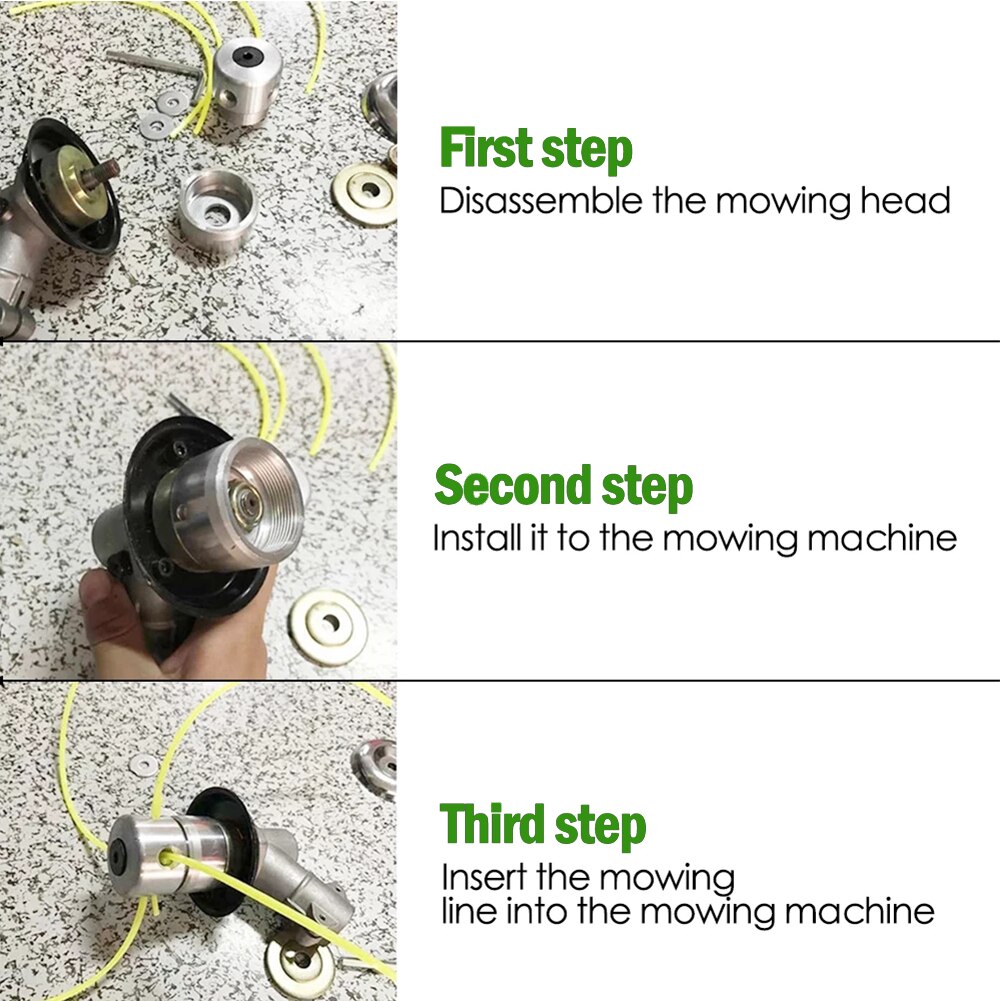 First step
Disassemble the mowing head

Second step
Install it to the mowing machine

Third step
Insert the mowing line into the mowing machine