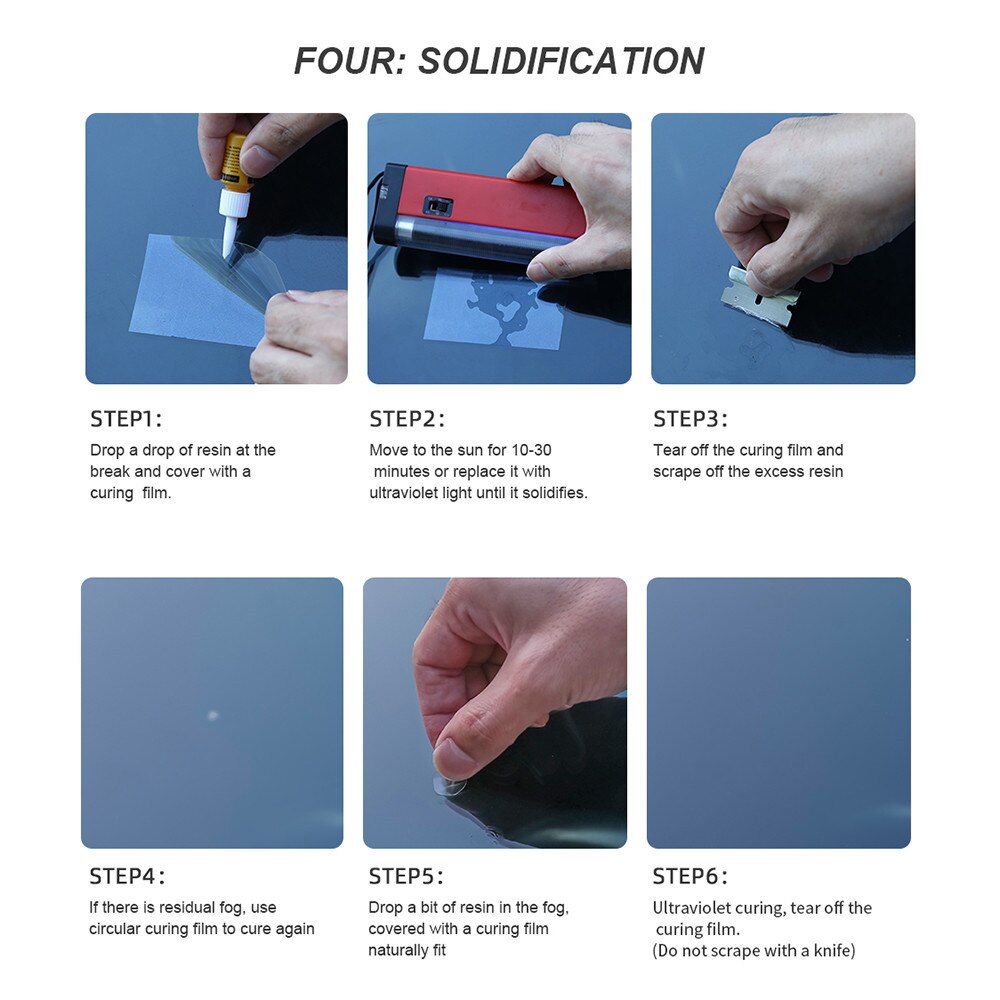 FOUR: SOLIDIFICATION

STEP1:
Drop a drop of resin at the break and cover with a curing film.

STEP2:
Move to the sun for 10-30 minutes or replace it with ultraviolet light until it solidifies.

STEP3:
Tear off the curing film and scrape off the excess resin

STEP4:
If there is residual fog, use circular curing film to cure again

STEP5:
Drop a bit of resin in the fog, covered with a curing film naturally fit

STEP6:
Ultraviolet curing, tear off the curing film.
(Do not scrape with a knife)