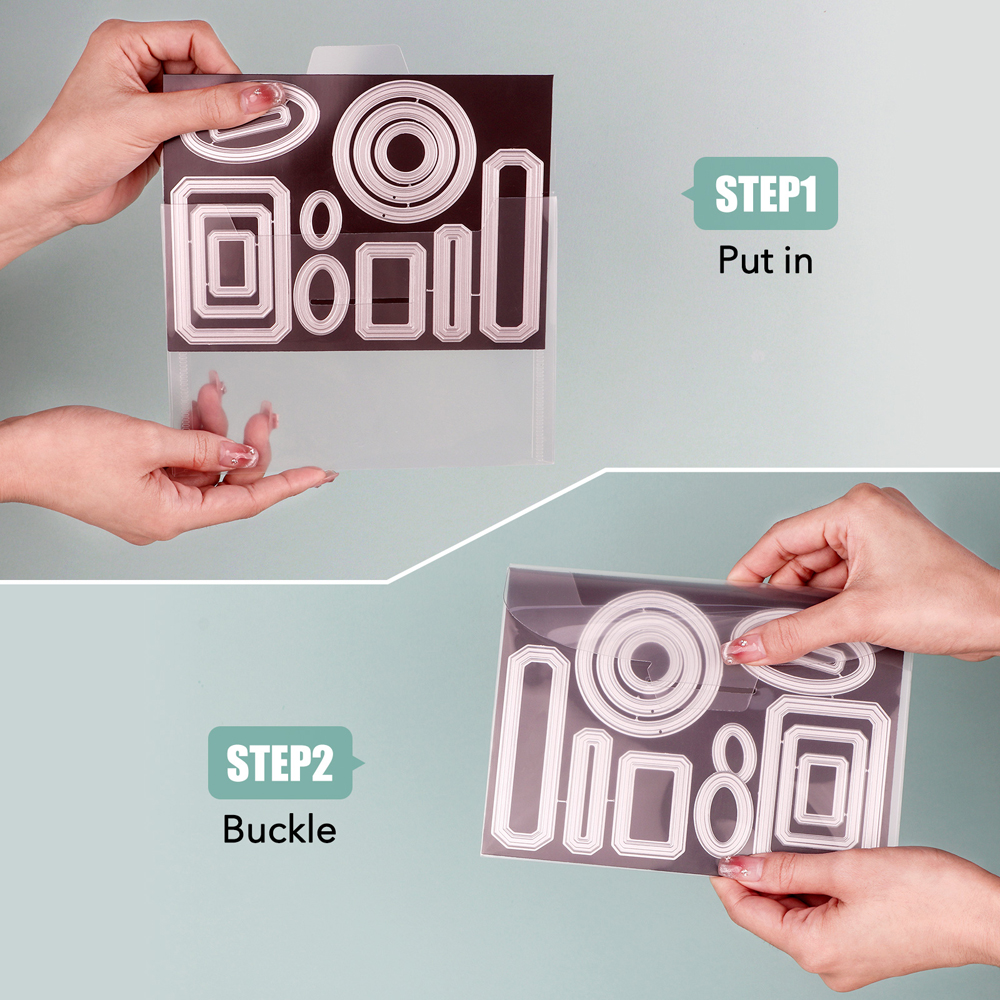 STEP1
Put in

STEP2
Buckle