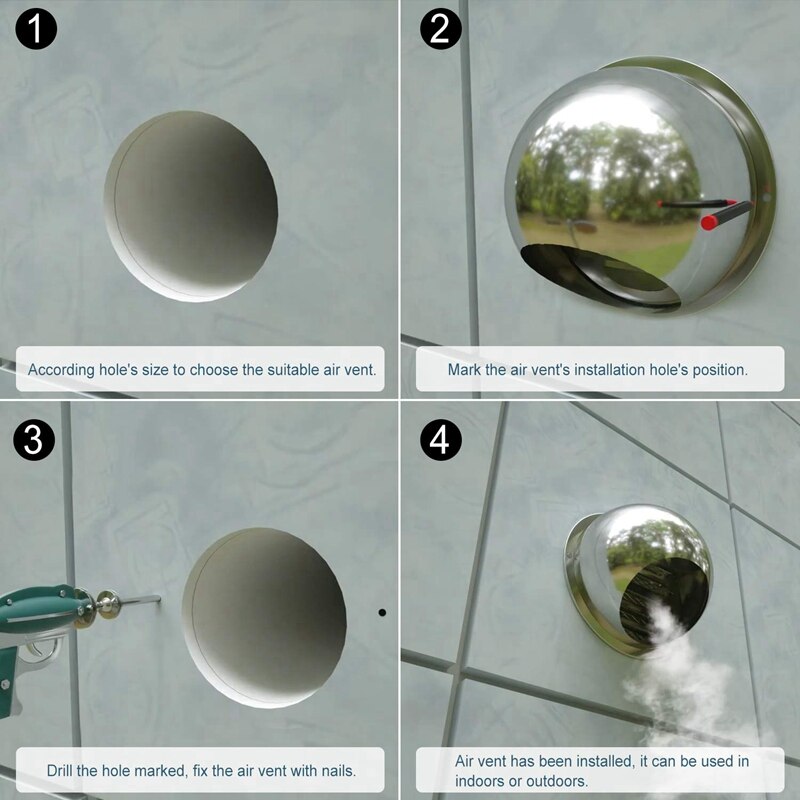 1

According hole's size to choose the suitable air vent.

2

Mark the air vent's installation hole's position.

3

Drill the hole marked, fix the air vent with nails.

4

Air vent has been installed, it can be used in indoors or outdoors.