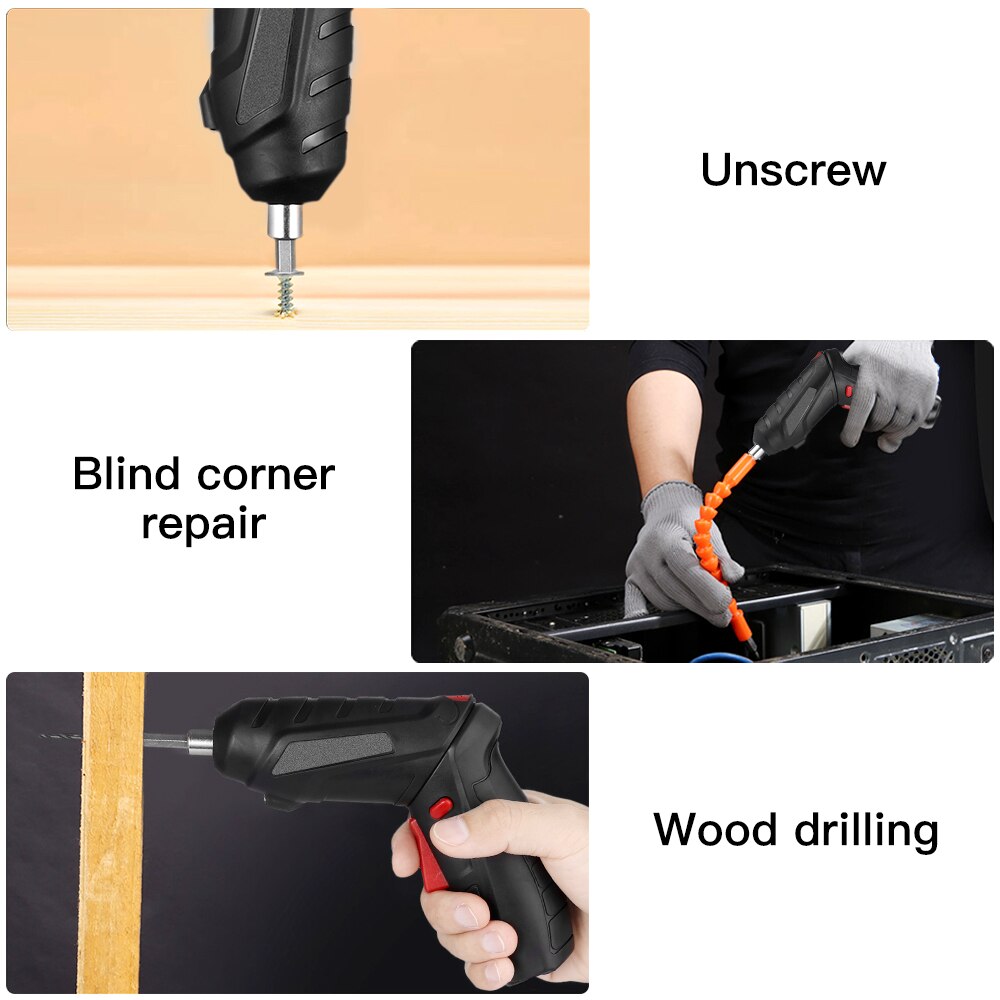 Unscrew

Blind corner repair

Wood drilling