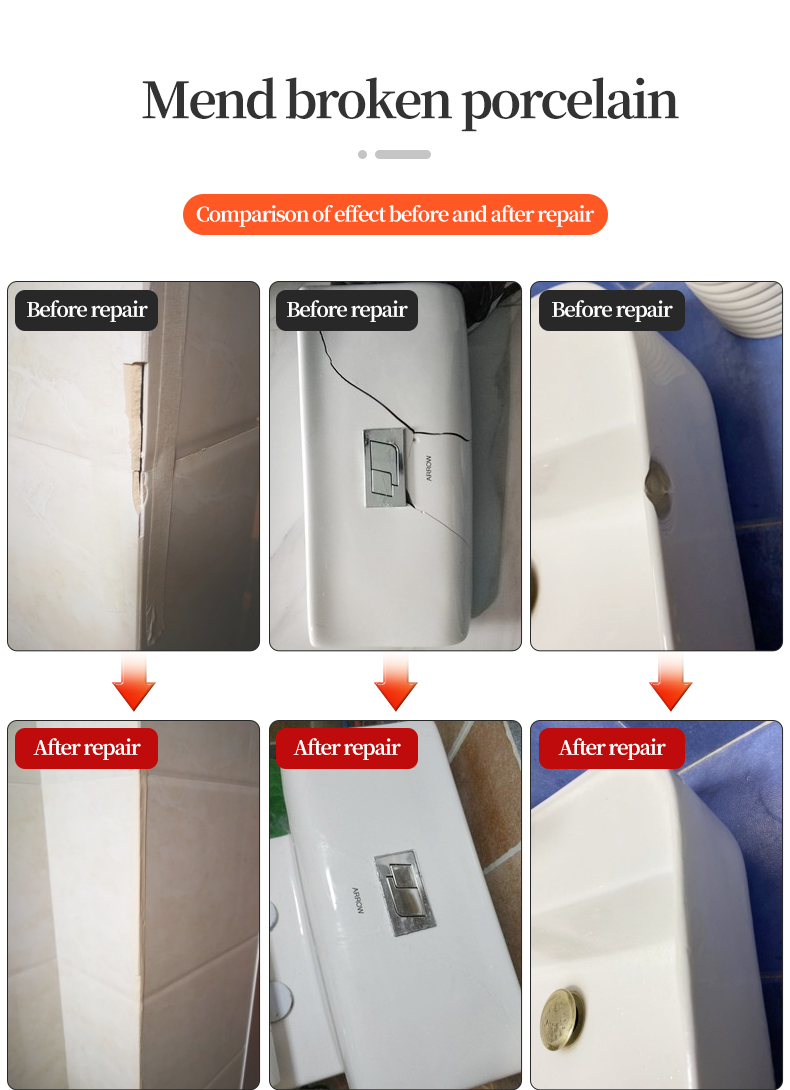 Mend broken porcelain

Comparison of effect before and after repair

Before repair

Before repair

ARROW

Before repair

After repair

After repair

ARROW

After repair