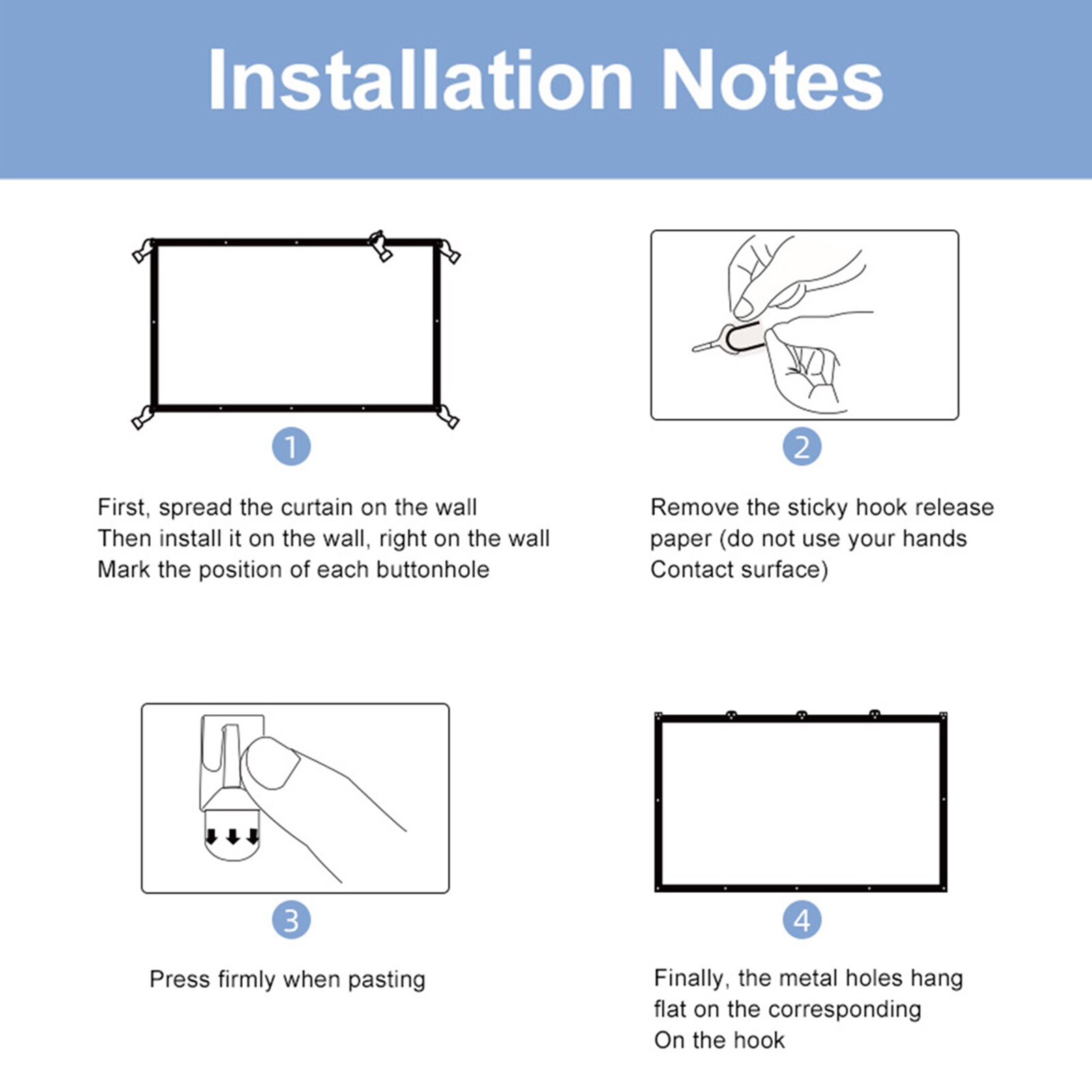 Installation Notes

1

First, spread the curtain on the wall
Then install it on the wall, right on the wall
Mark the position of each buttonhole

2

Remove the sticky hook release paper (do not use your hands Contact surface)

3

Press firmly when pasting

4

Finally, the metal holes hang flat on the corresponding On the hook