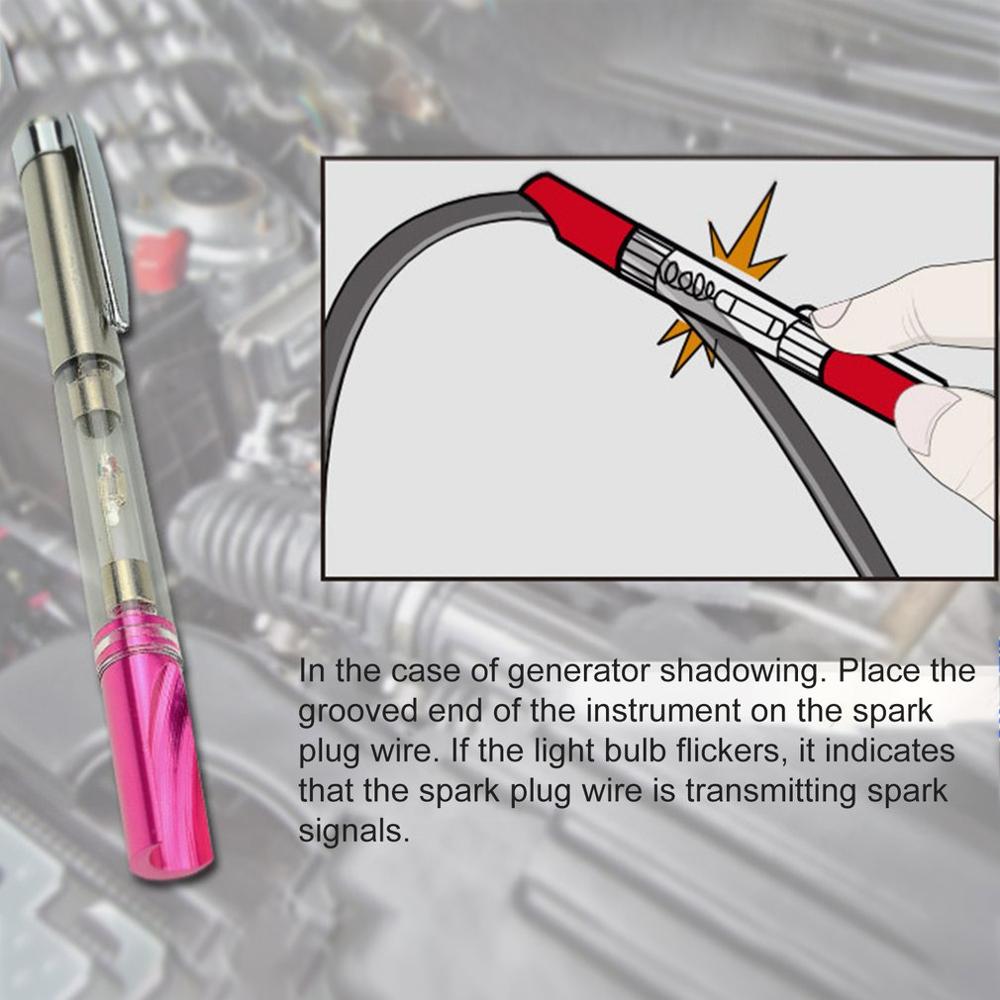 In the case of generator shadowing. Place the grooved end of the instrument on the spark plug wire. If the light bulb flickers, it indicates that the spark plug wire is transmitting spark signals.