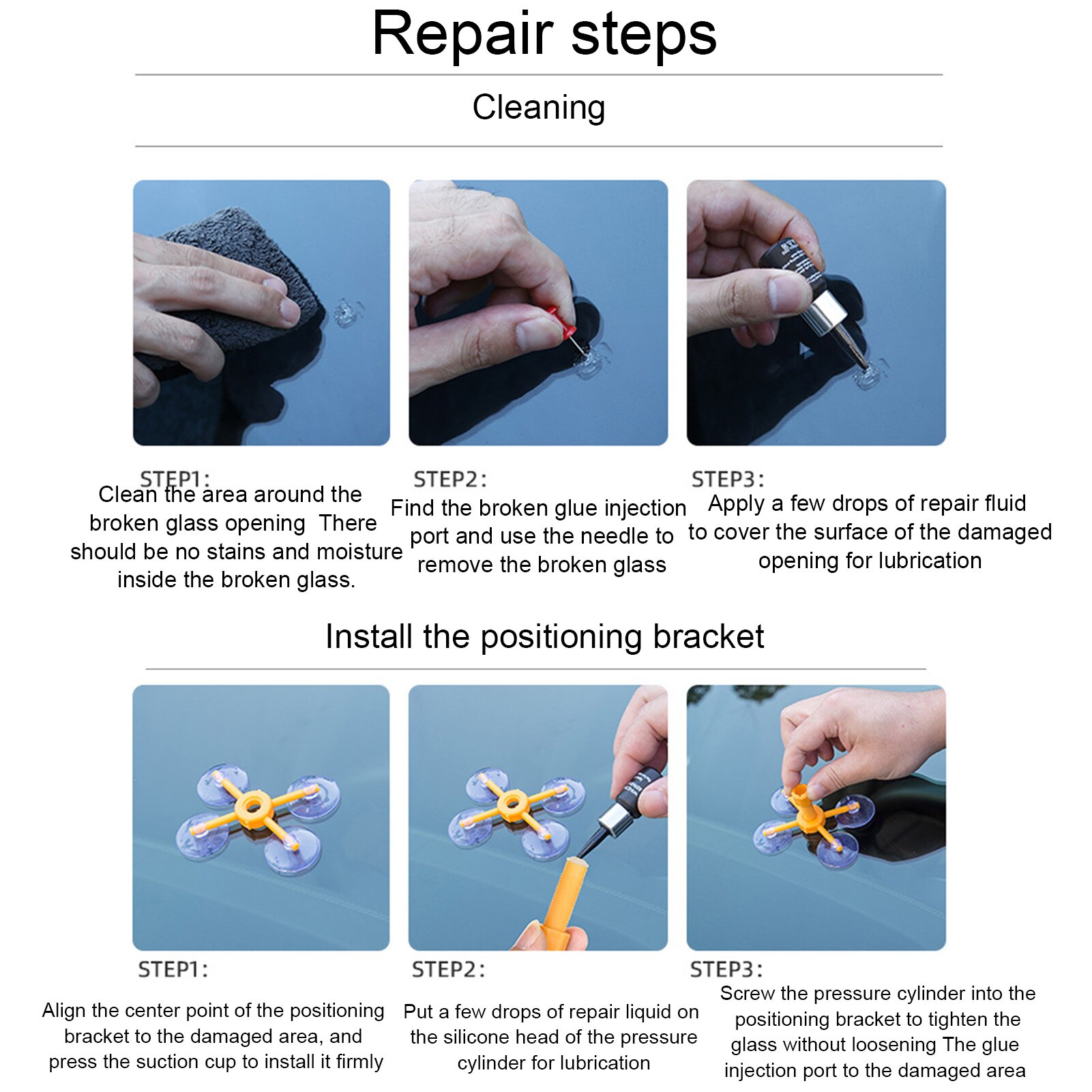 Repair steps

Cleaning

STEP1:
Clean the area around the broken glass opening There should be no stains and moisture inside the broken glass.

STEP2:
Find the broken glue injection port and use the needle to remove the broken glass

STEP3:
Apply a few drops of repair fluid to cover the surface of the damaged opening for lubrication

Install the positioning bracket

STEP1:
Align the center point of the positioning bracket to the damaged area, and press the suction cup to install it firmly

STEP2:
Put a few drops of repair liquid on the silicone head of the pressure cylinder for lubrication

STEP3:
Screw the pressure cylinder into the positioning bracket to tighten the glass without loosening The glue injection port to the damaged area