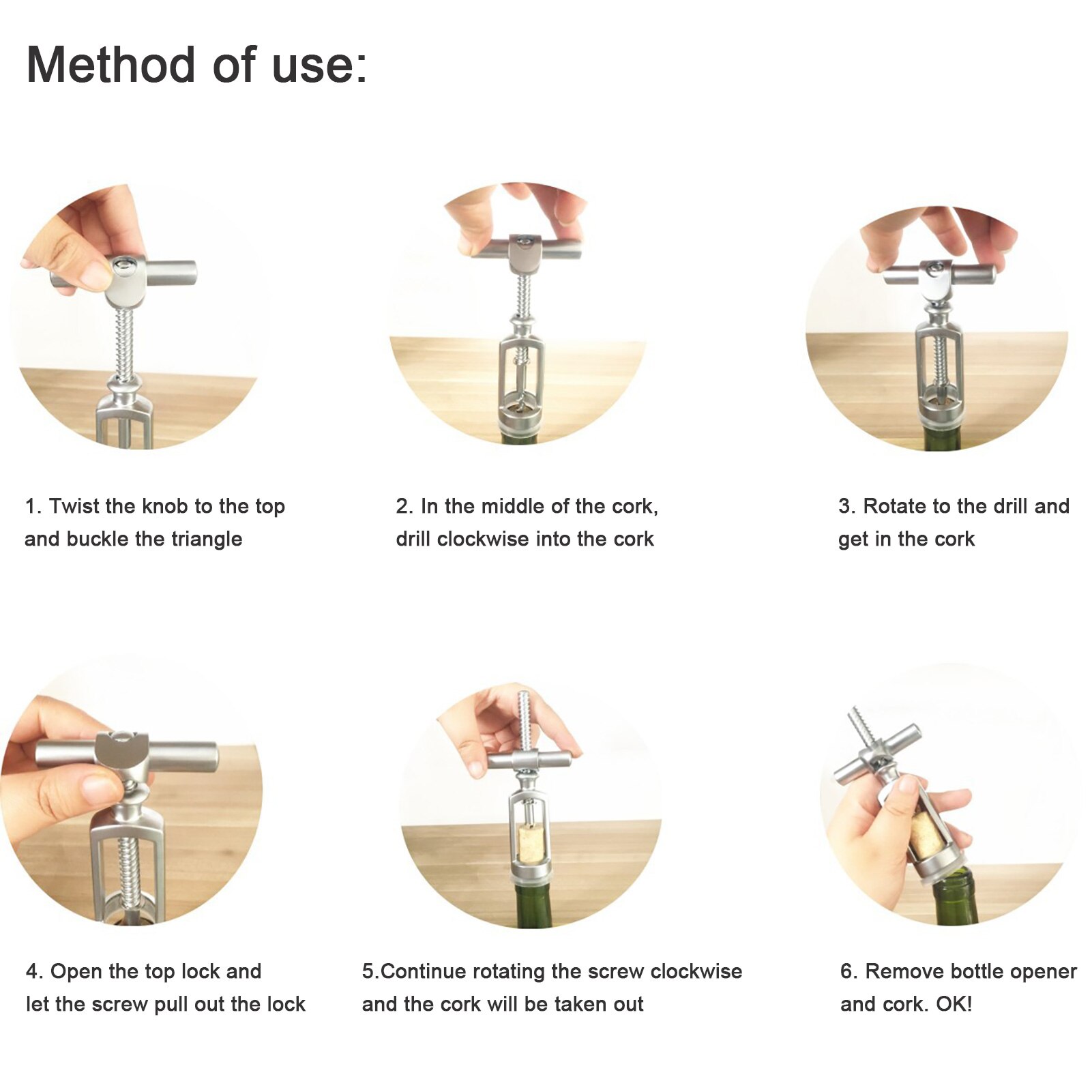 Method of use:

1. Twist the knob to the top and buckle the triangle

2. In the middle of the cork, drill clockwise into the cork

3. Rotate to the drill and get in the cork

4. Open the top lock and let the screw pull out the lock

5.Continue rotating the screw clockwise and the cork will be taken out

6. Remove bottle opener and cork. OK!