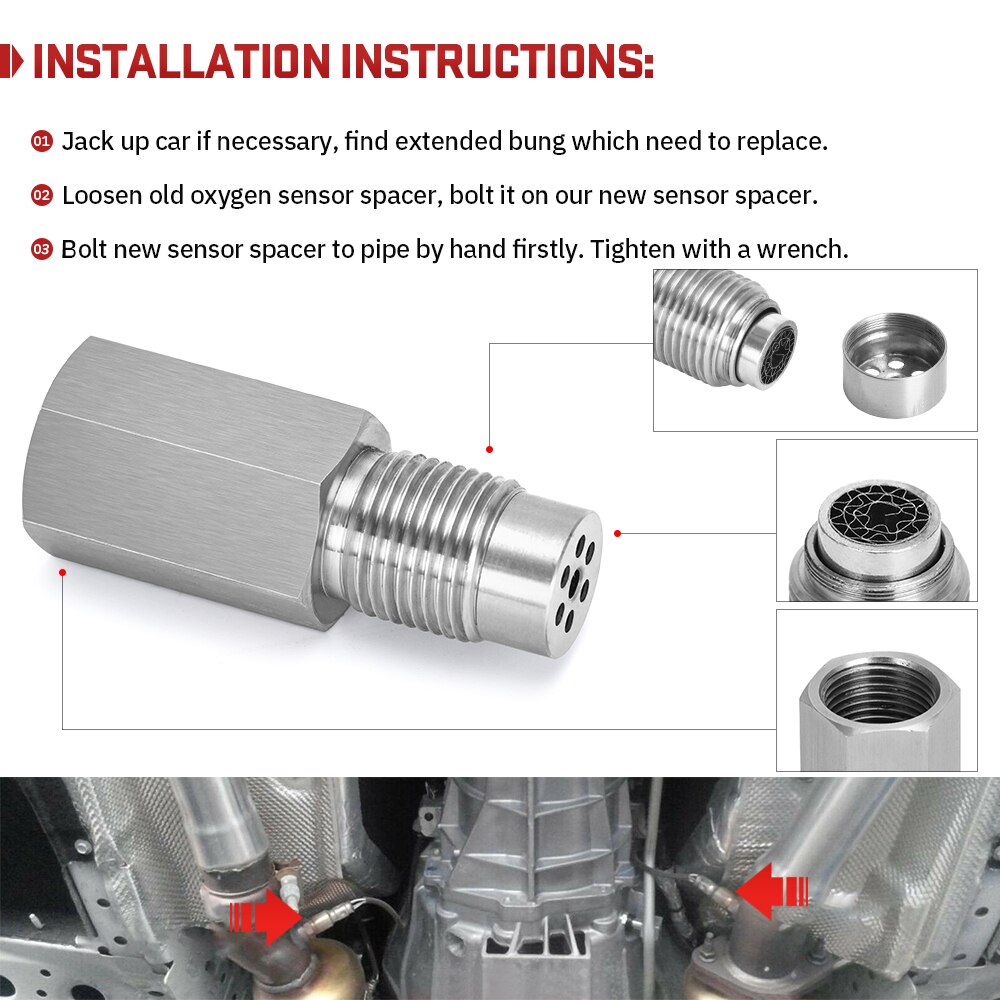 INSTALLATION INSTRUCTIONS:

01 Jack up car if necessary, find extended bung which need to replace.

02 Loosen old oxygen sensor spacer, bolt it on our new sensor spacer.

03 Bolt new sensor spacer to pipe by hand firstly. Tighten with a wrench.