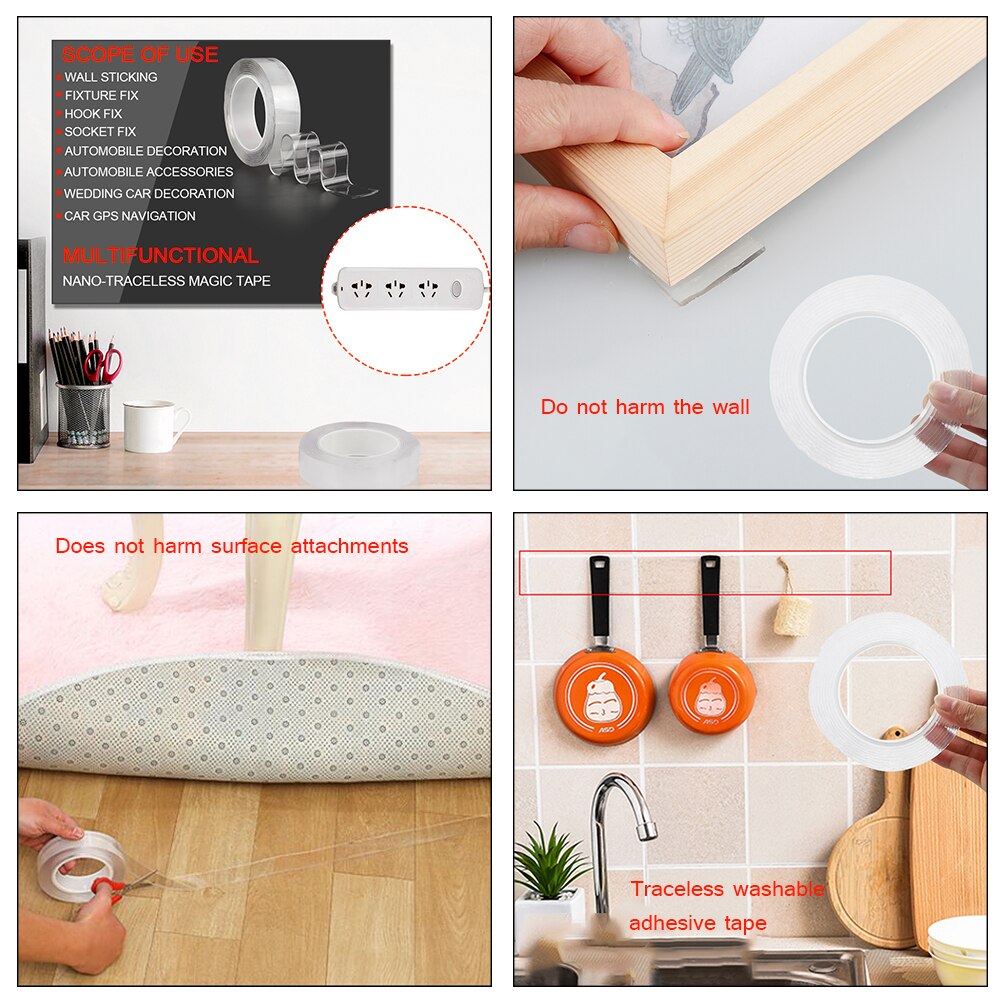 SCOPE OF USE
WALL STICKING
FIXTURE FIX
HOOK FIX
SOCKET FIX
AUTOMOBILE DECORATION
AUTOMOBILE ACCESSORIES
WEDDING CAR DECORATION
CAR GPS NAVIGATION

MULTIFUNCTIONAL
NANO-TRACELESS MAGIC TAPE

Do not harm the wall

Does not harm surface attachments

ASD

ASD

Traceless washable adhesive tape