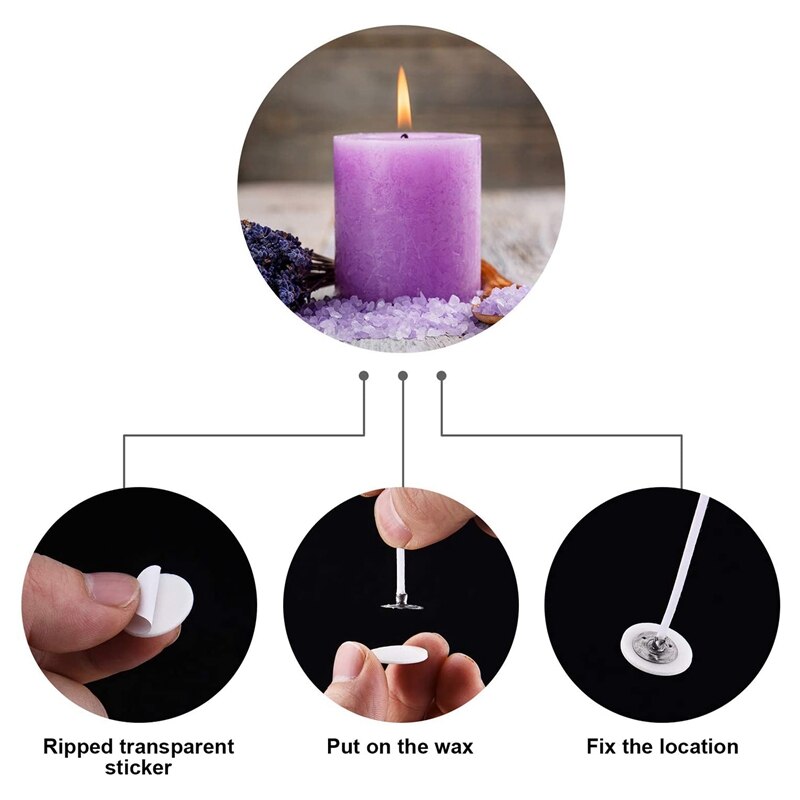 Ripped transparent sticker

Put on the wax

Fix the location