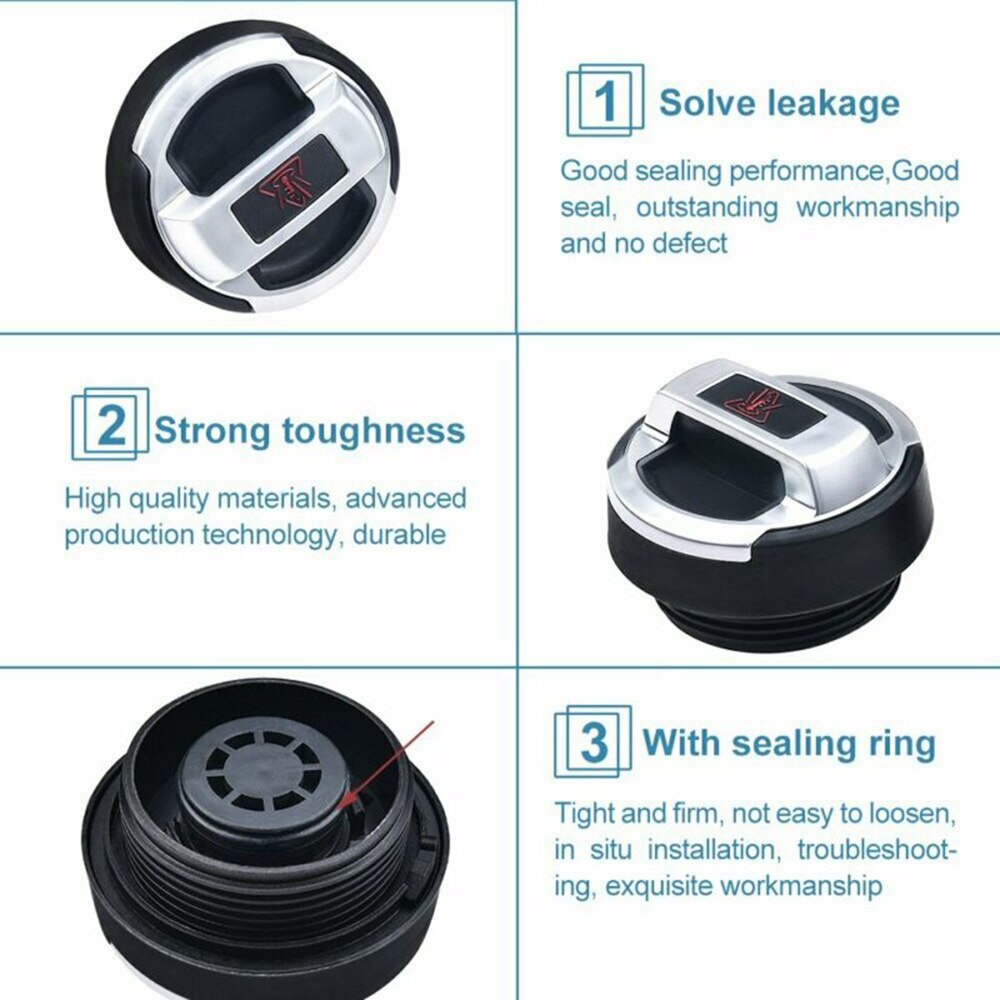 1 Solve leakage

Good sealing performance,Good seal, outstanding workmanship and no defect

2 Strong toughness

High quality materials, advanced production technology, durable

3 With sealing ring

Tight and firm, not easy to loosen, in situ installation, troubleshooting, exquisite workmanship