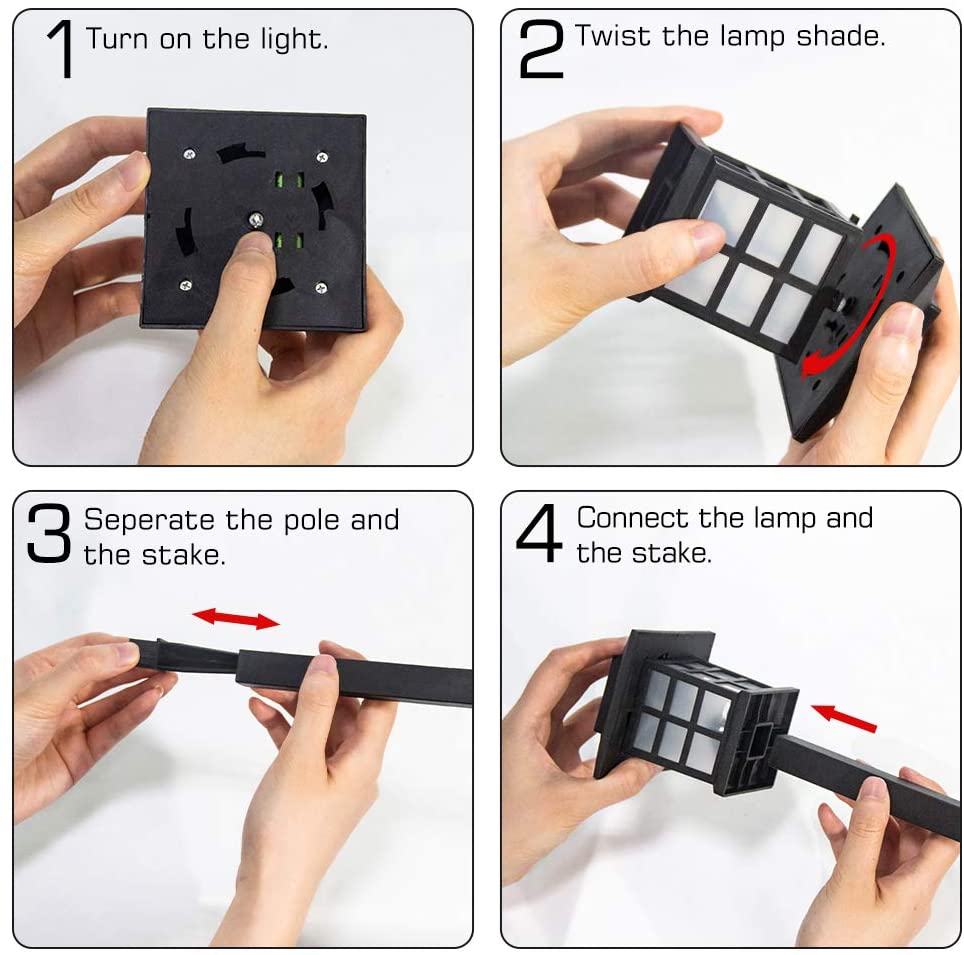 1 Turn on the light.

2 Twist the lamp shade.

3 Seperate the pole and the stake.

4 Connect the lamp and the stake.