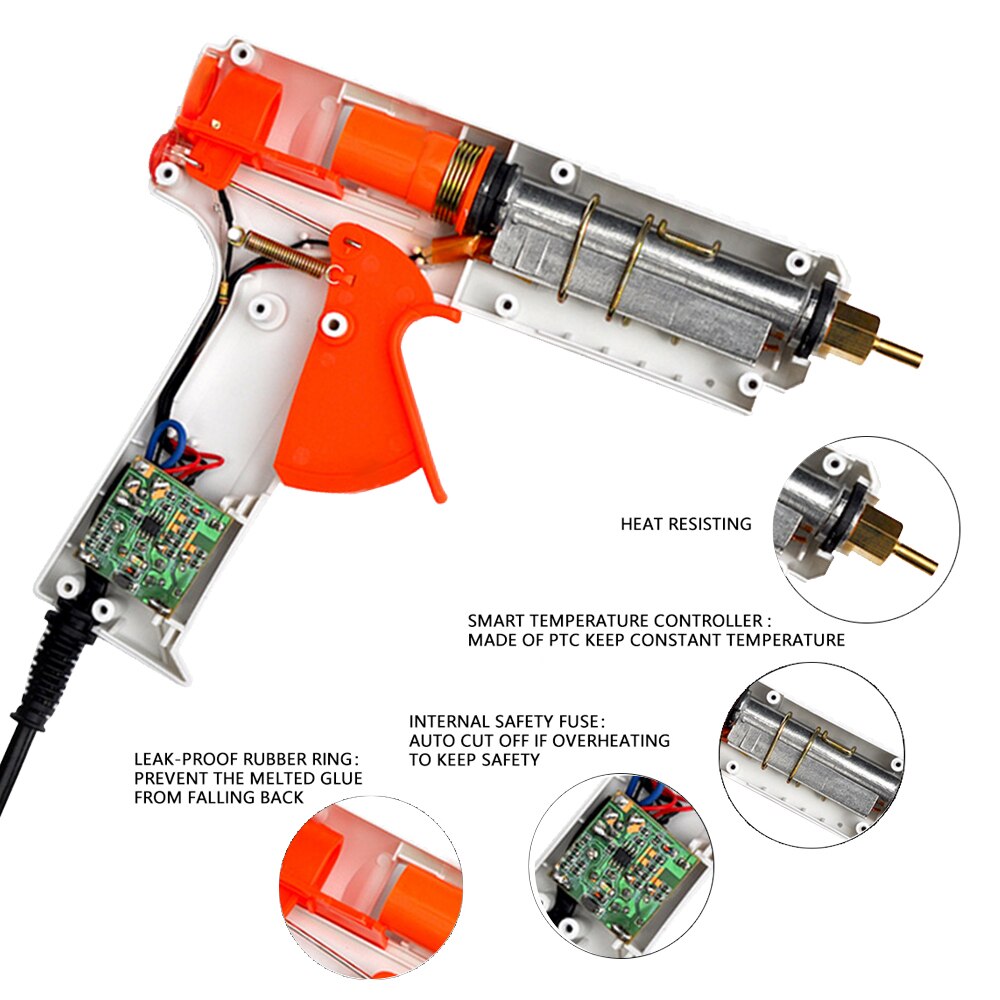 HEAT RESISTING

SMART TEMPERATURE CONTROLLER :
MADE OF PTC KEEP CONSTANT TEMPERATURE

INTERNAL SAFETY FUSE:
AUTO CUT OFF IF OVERHEATING
TO KEEP SAFETY

LEAK-PROOF RUBBER RING:
PREVENT THE MELTED GLUE
FROM FALLING BACK