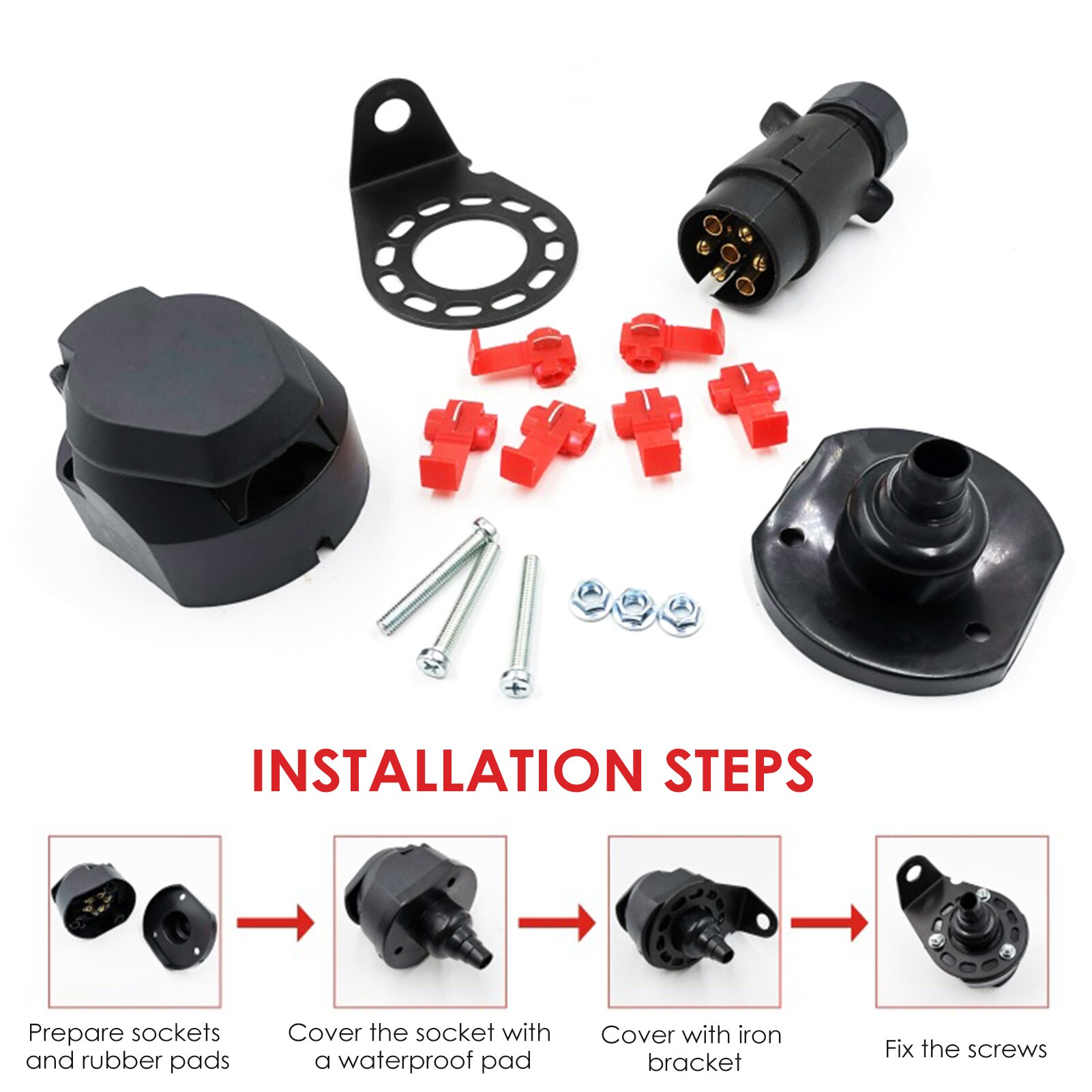 INSTALLATION STEPS

Prepare sockets and rubber pads

Cover the socket with a waterproof pad

Cover with iron bracket

Fix the screws