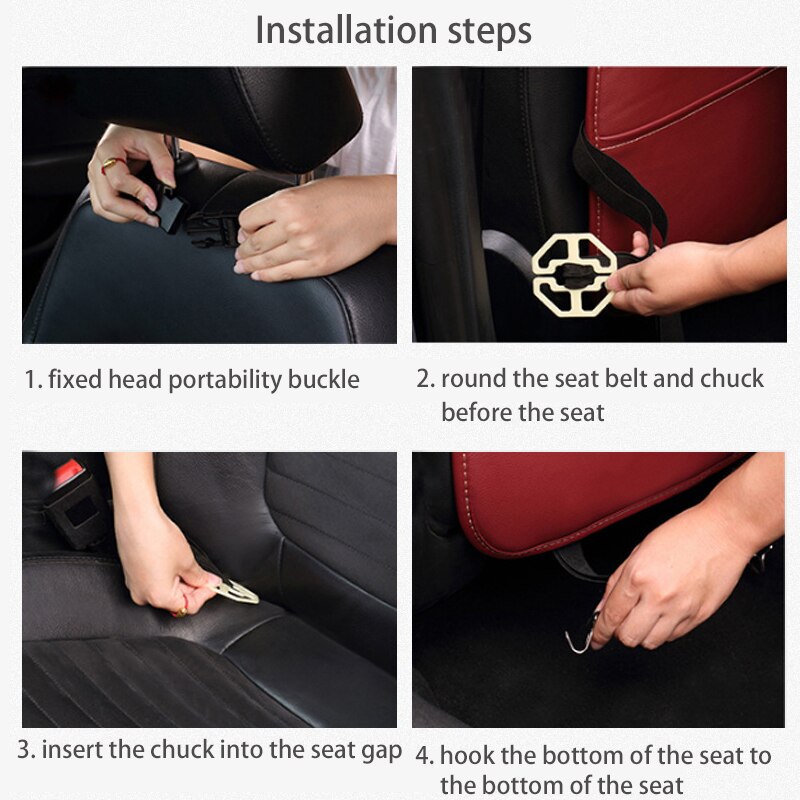 Installation steps

1. fixed head portability buckle

2. round the seat belt and chuck before the seat

3. insert the chuck into the seat gap

4. hook the bottom of the seat to the bottom of the seat