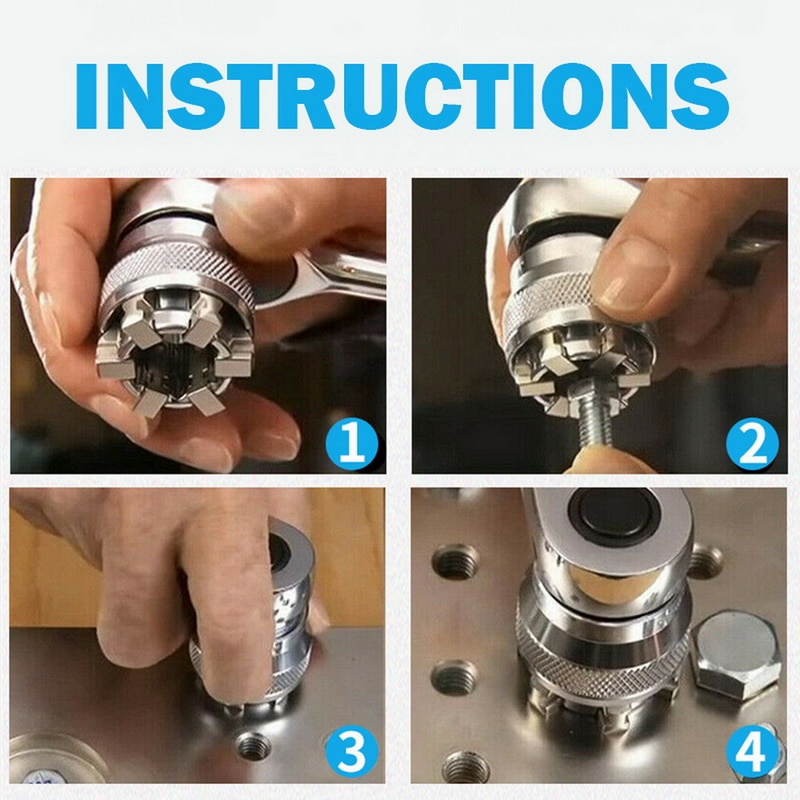 INSTRUCTIONS

1

2

3

4