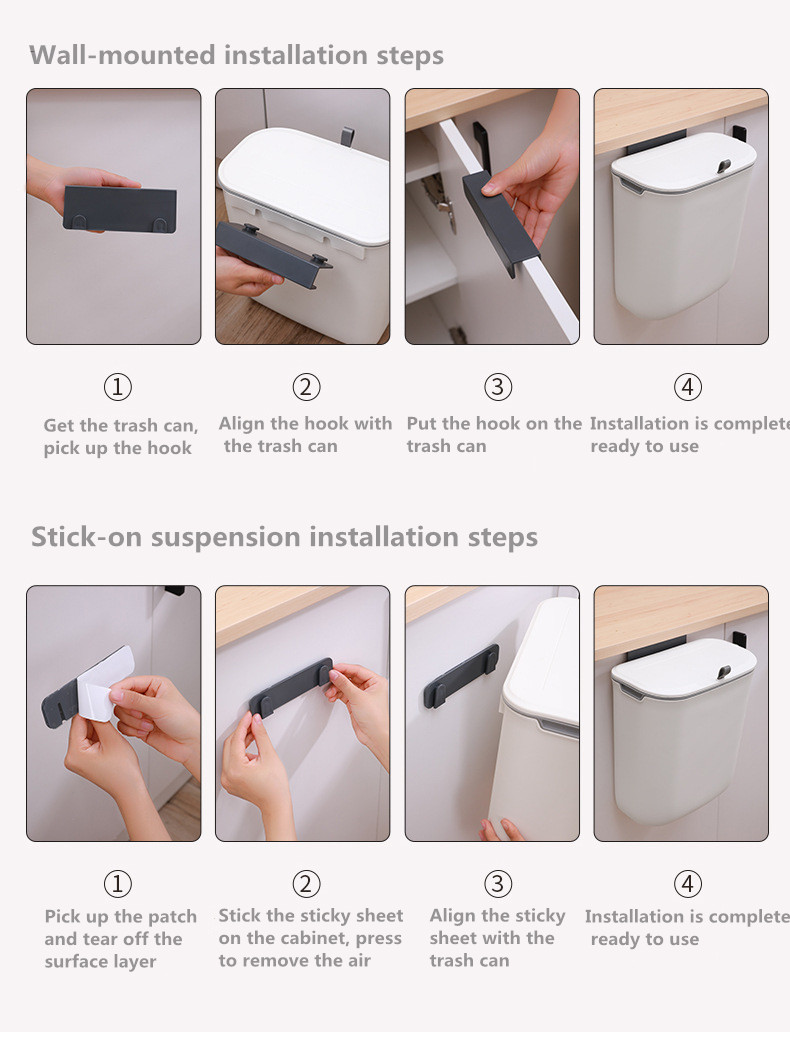 Wall-mounted installation steps

①

Get the trash can, pick up the hook

②

Align the hook with the trash can

③

Put the hook on the trash can

④

Installation is complete ready to use

Stick-on suspension installation steps

①

Pick up the patch and tear off the surface layer

②

Stick the sticky sheet on the cabinet, press to remove the air

③

Align the sticky sheet with the trash can

④

Installation is complete ready to use